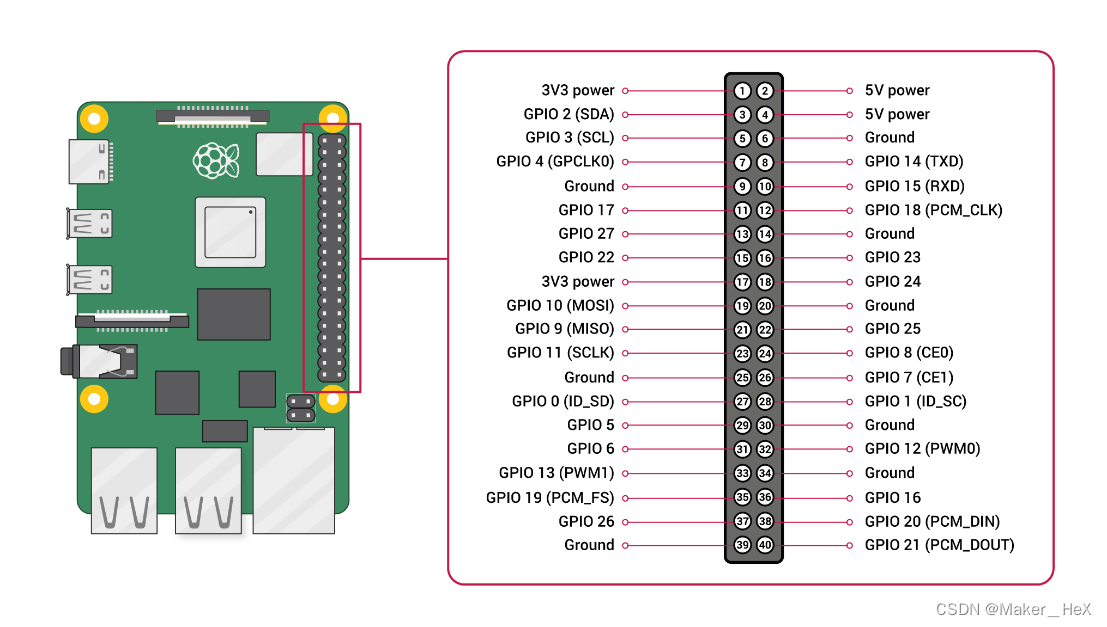 3V3 power 1 2 5V power
GPIO 2 (SDA) 3 4 5V power
GPIO 3 (SCL) 5 6 Ground
GPIO 4 (GPCLK0) 7 8 GPIO 14 (TXD)
Ground 9 10 GPIO 15 (RXD)
GPIO 17 11 12 GPIO 18 (PCM_CLK)
GPIO 27 13 14 Ground
GPIO 22 15 16 GPIO 23
3V3 power 17 18 GPIO 24
GPIO 10 (MOSI) 19 20 Ground
GPIO 9 (MISO) 21 22 GPIO 25
GPIO 11 (SCLK) 23 24 GPIO 8 (CE0)
Ground 25 26 GPIO 7 (CE1)
GPIO 0 (ID_SD) 27 28 GPIO 1 (ID_SC)
GPIO 5 29 30 Ground
GPIO 6 31 32 GPIO 12 (PWM0)
GPIO 13 (PWM1) 33 34 Ground
GPIO 19 (PCM_FS) 35 36 GPIO 16
GPIO 26 37 38 GPIO 20 (PCM_DIN)
Ground 39 40 GPIO 21 (PCM_DOUT)

CSDN @Maker__HeX