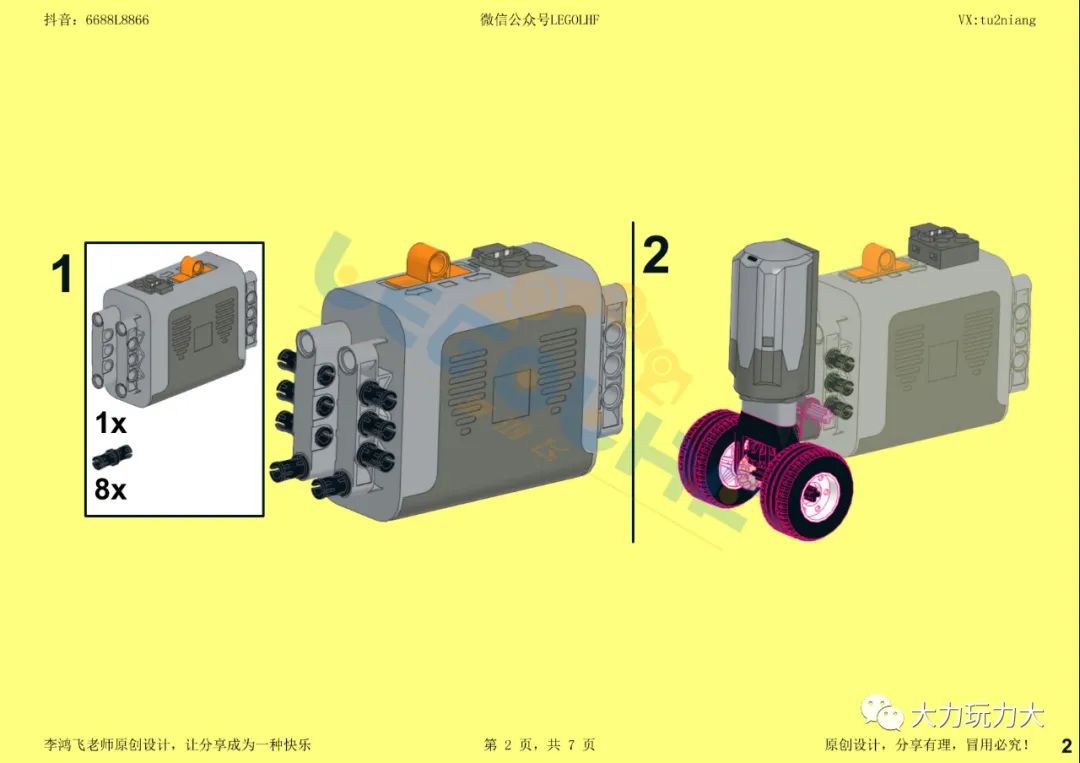 抖音：6688L8866

微信公众号LEGOLHF

VX:tu2niang

1

1x

8x

2

大力玩力大

李鸿飞老师原创设计，让分享成为一种快乐

第 2 页，共 7 页

原创设计，分享有理，冒用必究！

2