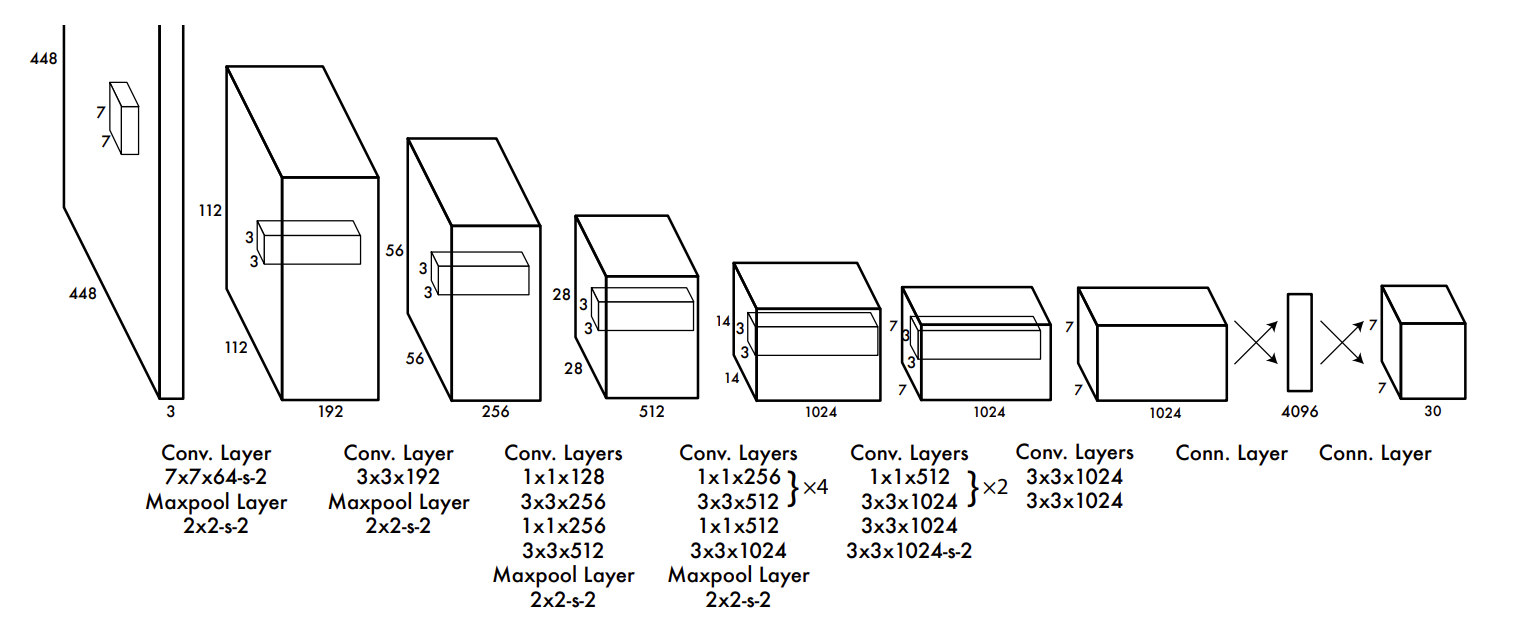 448
7
7
448
3

112
3
3
112
192

56
3
3
56
256

28
3
3
28
512

14
3
3
14
1024

7
3
3
7
1024

7
7
1024

4096

7
7
30

Conv. Layer
7x7x64-s-2
Maxpool Layer
2x2-s-2

Conv. Layer
3x3x192
Maxpool Layer
2x2-s-2

Conv. Layers
1x1x128
3x3x256
1x1x256
3x3x512
Maxpool Layer
2x2-s-2

Conv. Layers
1x1x256
3x3x512 } ×4
1x1x512
3x3x1024
Maxpool Layer
2x2-s-2

Conv. Layers
1x1x512
3x3x1024 } ×2
3x3x1024
3x3x1024-s-2

Conv. Layers
3x3x1024
3x3x1024

Conn. Layer

Conn. Layer