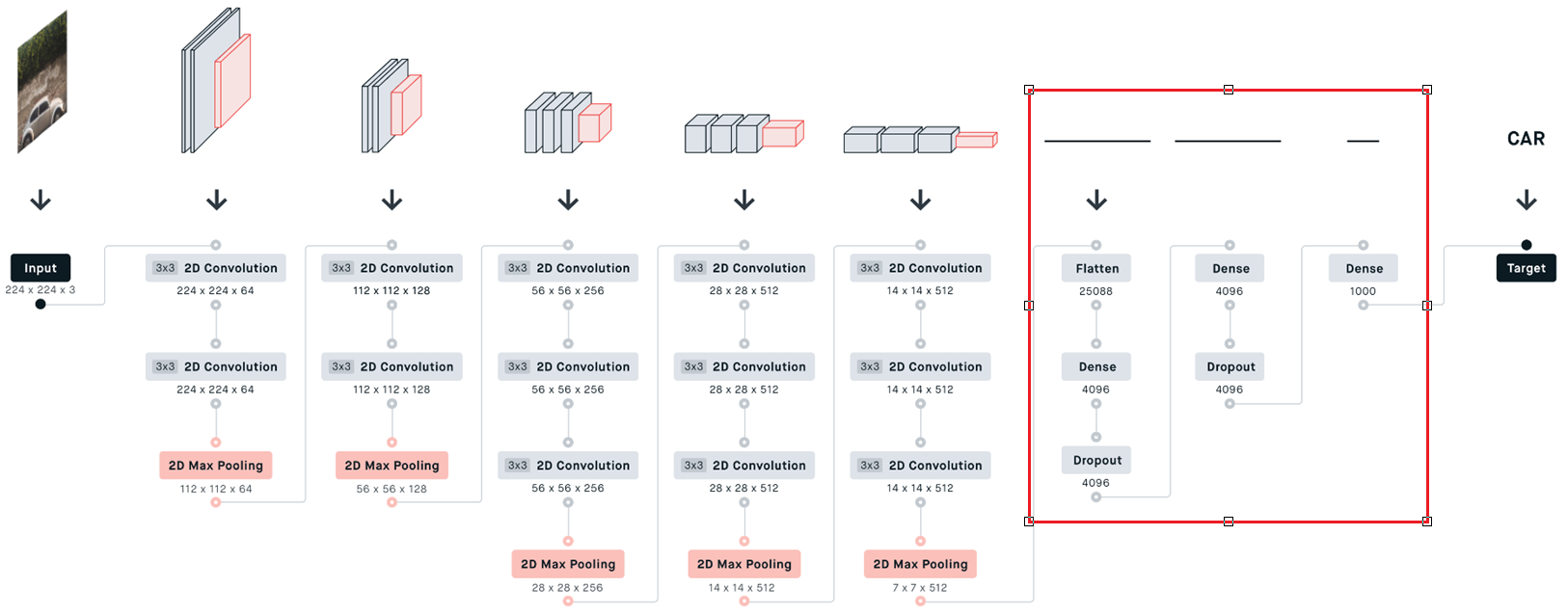 CAR

Input
224 x 224 x 3

3x3 2D Convolution
224 x 224 x 64
3x3 2D Convolution
224 x 224 x 64
2D Max Pooling
112 x 112 x 64

3x3 2D Convolution
112 x 112 x 128
3x3 2D Convolution
112 x 112 x 128
2D Max Pooling
56 x 56 x 128

3x3 2D Convolution
56 x 56 x 256
3x3 2D Convolution
56 x 56 x 256
3x3 2D Convolution
56 x 56 x 256
2D Max Pooling
28 x 28 x 256

3x3 2D Convolution
28 x 28 x 512
3x3 2D Convolution
28 x 28 x 512
3x3 2D Convolution
28 x 28 x 512
2D Max Pooling
14 x 14 x 512

3x3 2D Convolution
14 x 14 x 512
3x3 2D Convolution
14 x 14 x 512
3x3 2D Convolution
14 x 14 x 512
2D Max Pooling
7 x 7 x 512

Flatten
25088
Dense
4096
Dropout
4096

Dense
4096
Dropout
4096

Dense
1000

Target