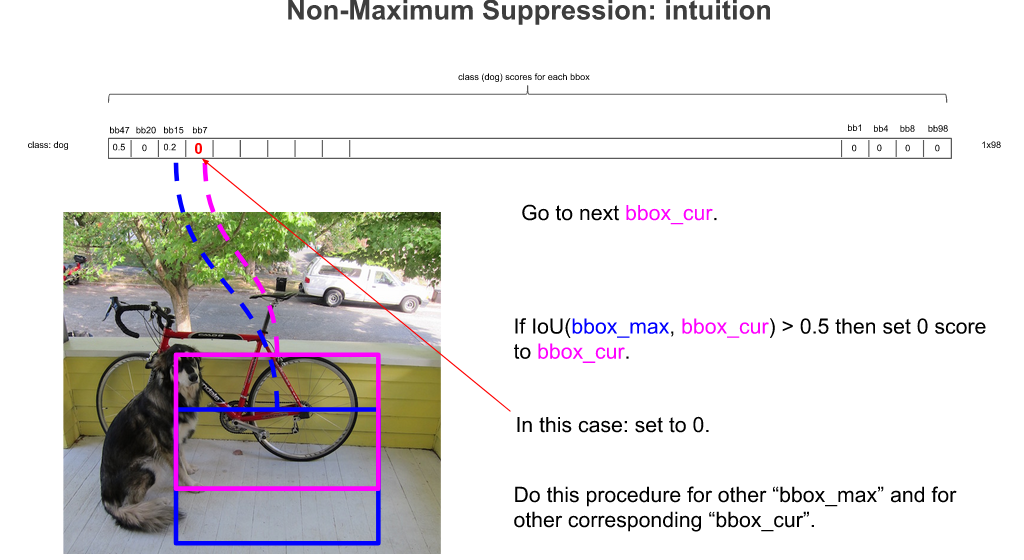 Non-Maximum Suppression: intuition

class (dog) scores for each bbox

class: dog

| bb47 | bb20 | bb15 | bb7 | | | | | | | bb1 | bb4 | bb8 | bb98 |
|---|---|---|---|---|---|---|---|---|---|---|---|---|---|
| 0.5 | 0 | 0.2 | 0 | | | | | | | 0 | 0 | 0 | 0 |

1x98

Go to next bbox_cur.

If IoU(bbox_max, bbox_cur) > 0.5 then set 0 score to bbox_cur.

In this case: set to 0.

Do this procedure for other “bbox_max” and for other corresponding “bbox_cur”.