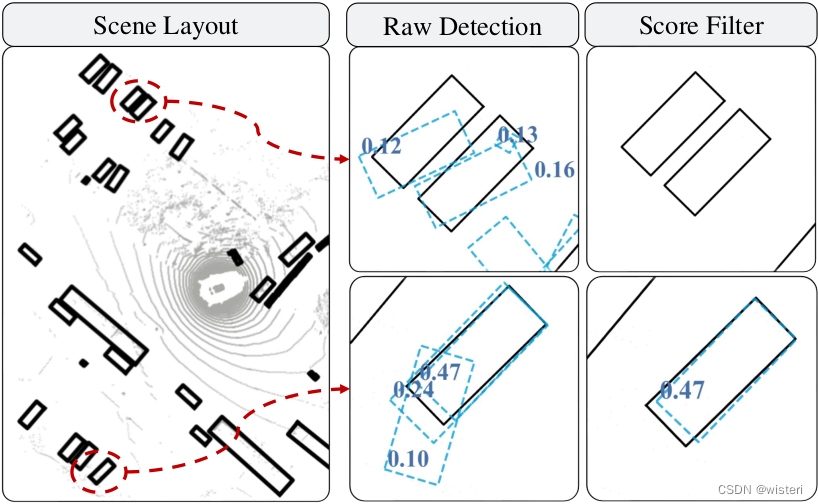 Scene Layout

Raw Detection

Score Filter

0.12

0.13

0.16

0.47

0.24

0.10

0.47

CSDN @wisteri