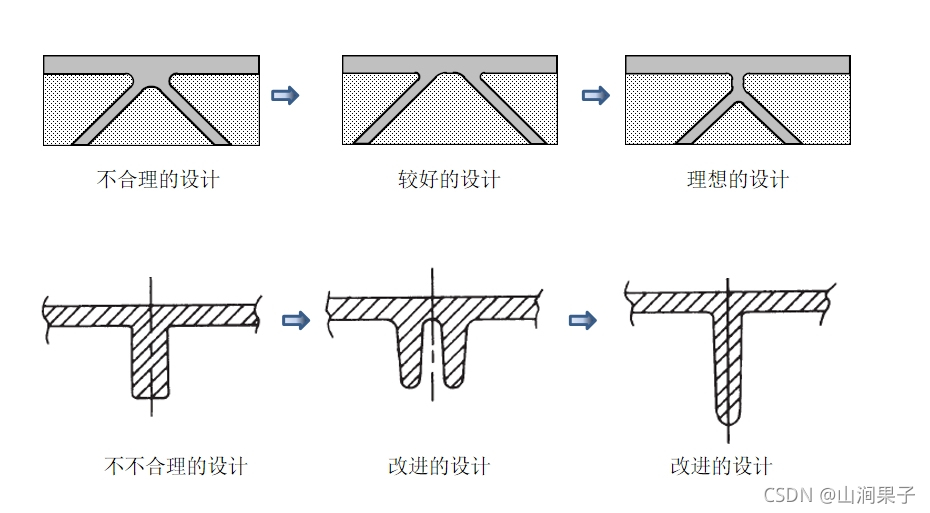 不合理的设计

较好的设计

理想的设计

不不合理的设计

改进的设计

改进的设计

CSDN @山涧果子