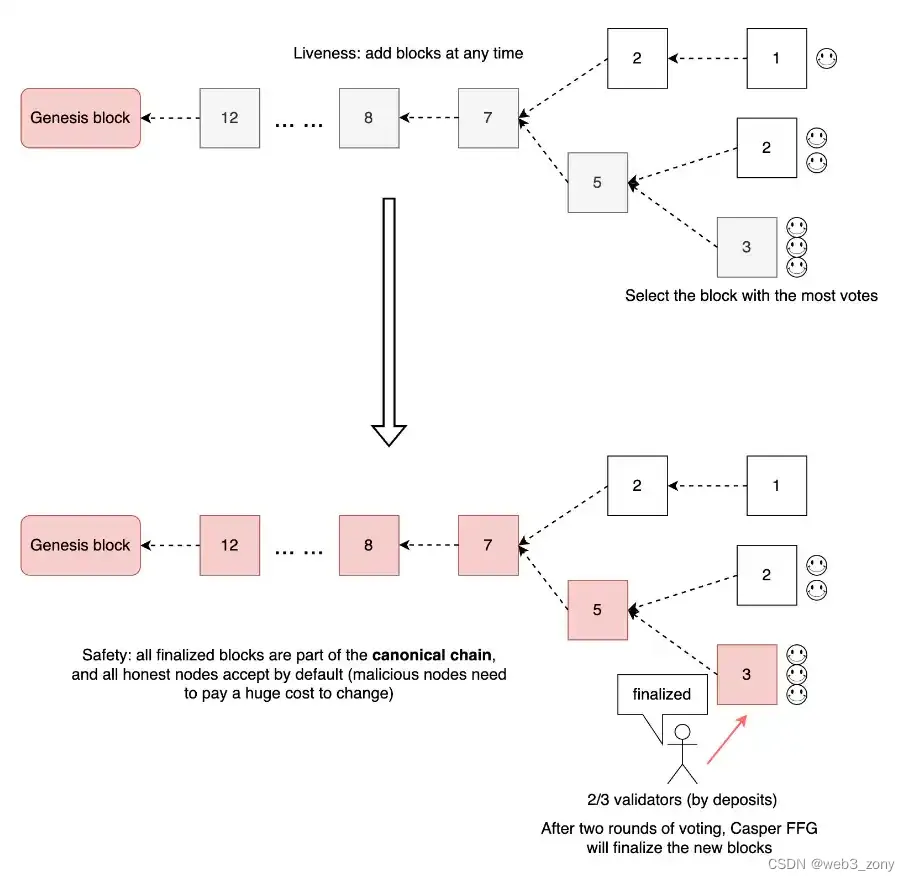 Liveness: add blocks at any time

Genesis block

12

... ...

8

7

2

1

5

2

3

Select the block with the most votes

Genesis block

12

... ...

8

7

2

1

5

2

3

Safety: all finalized blocks are part of the **canonical chain**, and all honest nodes accept by default (malicious nodes need to pay a huge cost to change)

finalized

2/3 validators (by deposits)

After two rounds of voting, Casper FFG will finalize the new blocks

CSDN @web3_zony