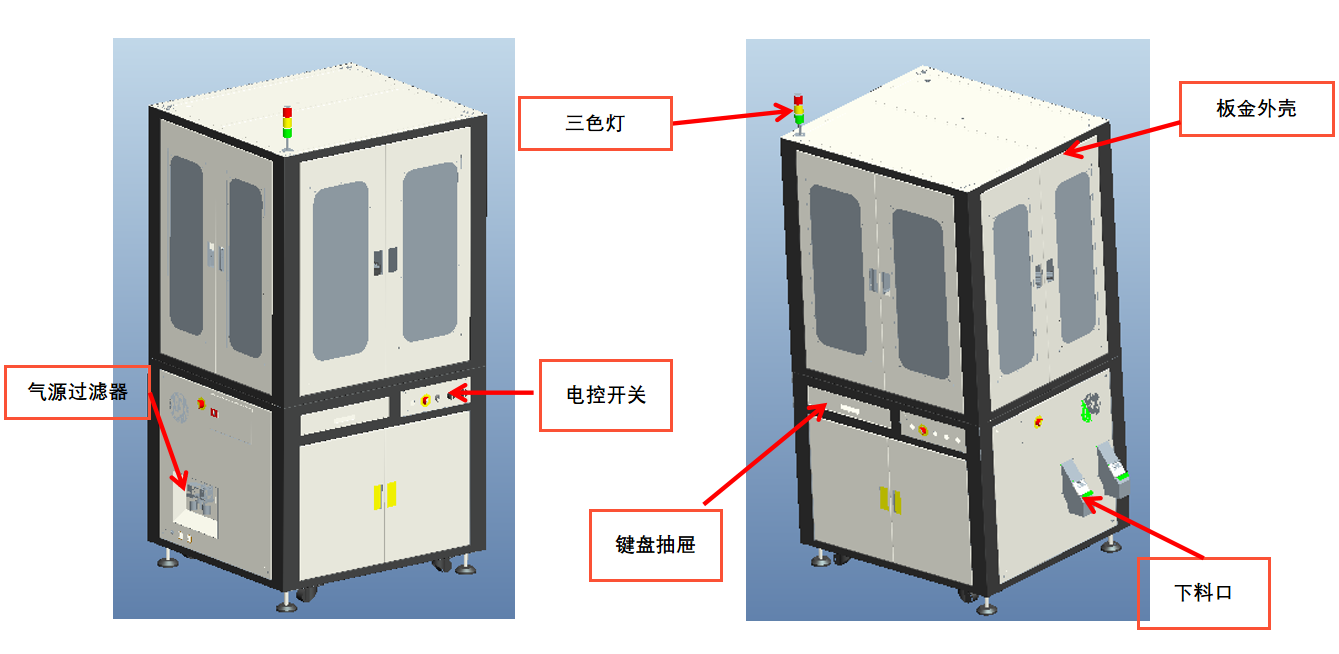 三色灯

板金外壳

气源过滤器

电控开关

键盘抽屉

下料口