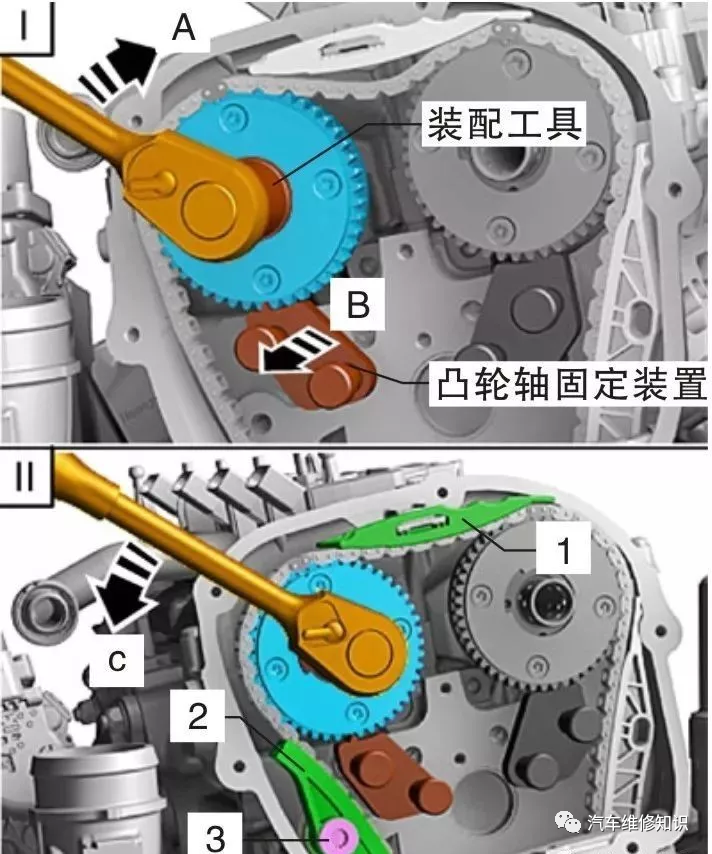 I
A
装配工具
B
凸轮轴固定装置

II
1
c
2
3
汽车维修知识