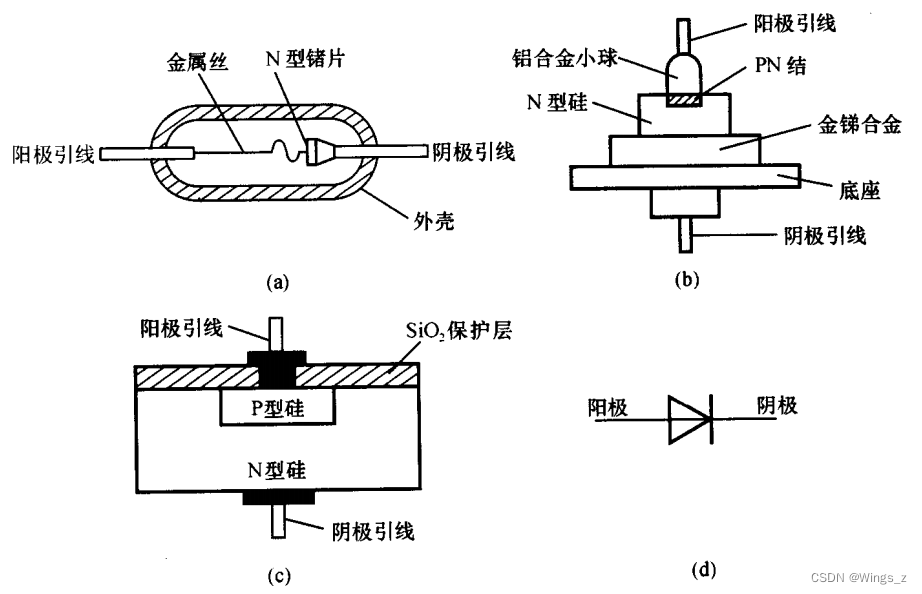 金属丝
N 型锗片
阳极引线
阴极引线
外壳
(a)

阳极引线
铝合金小球
PN 结
N 型硅
金锑合金
底座
阴极引线
(b)

阳极引线
$SiO_2$保护层
P型硅
N型硅
阴极引线
(c)

阳极
阴极
(d)

CSDN @Wings_z