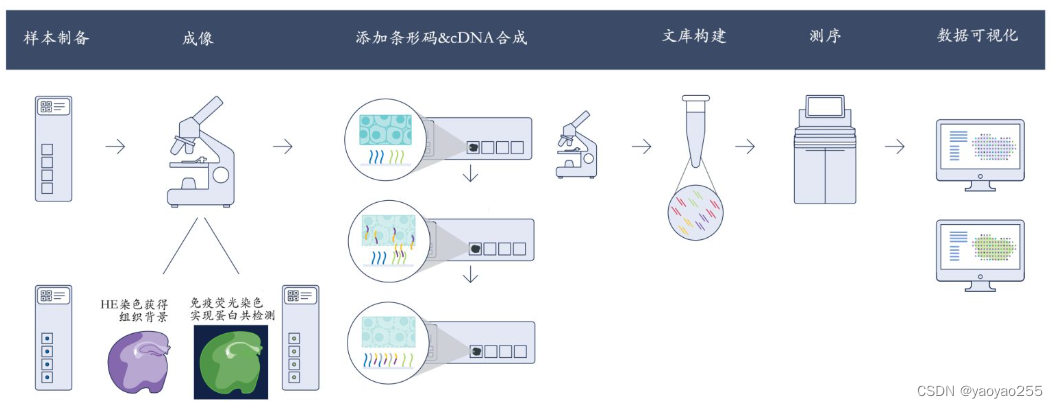 样本制备

成像

添加条形码&cDNA合成

文库构建

测序

数据可视化

HE染色获得组织背景

免疫荧光染色实现蛋白共检测

CSDN @yaoyao255