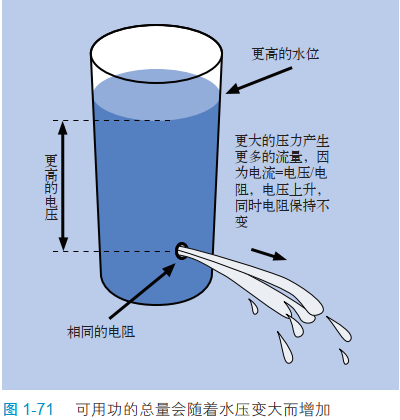 更高的水位

更高的电压

更大的压力产生更多的流量，因为电流=电压/电阻，电压上升，同时电阻保持不变

相同的电阻

图 1-71 可用功的总量会随着水压变大而增加