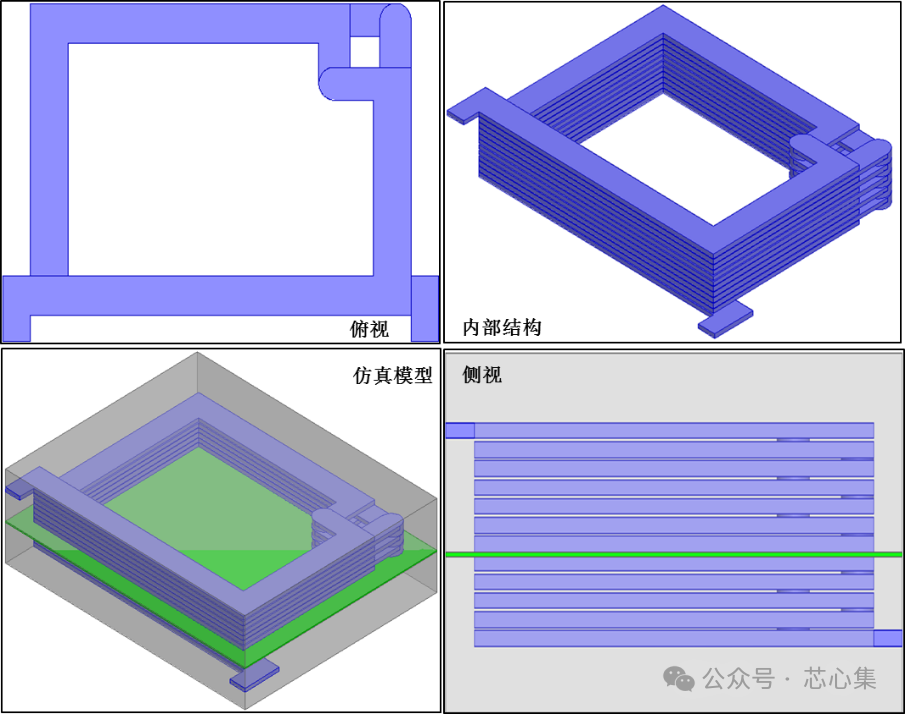 俯视

内部结构

仿真模型

侧视

公众号 · 芯心集