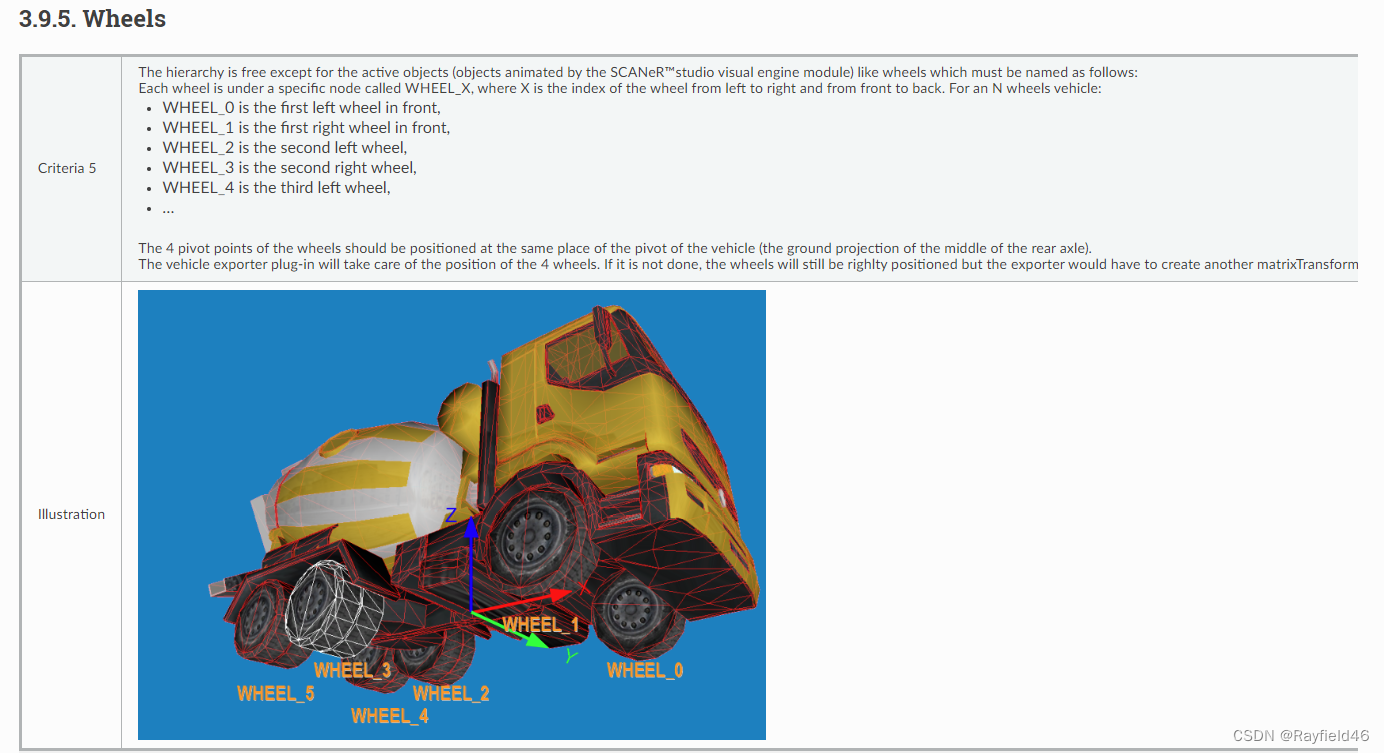 3.9.5. Wheels

| Criteria 5 | The hierarchy is free except for the active objects (objects animated by the SCANeR™studio visual engine module) like wheels which must be named as follows: Each wheel is under a specific node called WHEEL_X, where X is the index of the wheel from left to right and from front to back. For an N wheels vehicle: • WHEEL_0 is the first left wheel in front, • WHEEL_1 is the first right wheel in front, • WHEEL_2 is the second left wheel, • WHEEL_3 is the second right wheel, • WHEEL_4 is the third left wheel, • ... The 4 pivot points of the wheels should be positioned at the same place of the pivot of the vehicle (the ground projection of the middle of the rear axle). The vehicle exporter plug-in will take care of the position of the 4 wheels. If it is not done, the wheels will still be righlty positioned but the exporter would have to create another matrixTransform |
|---|---|
| Illustration | Z X Y WHEEL_1 WHEEL_0 WHEEL_3 WHEEL_5 WHEEL_2 WHEEL_4 |

CSDN @Rayfield46