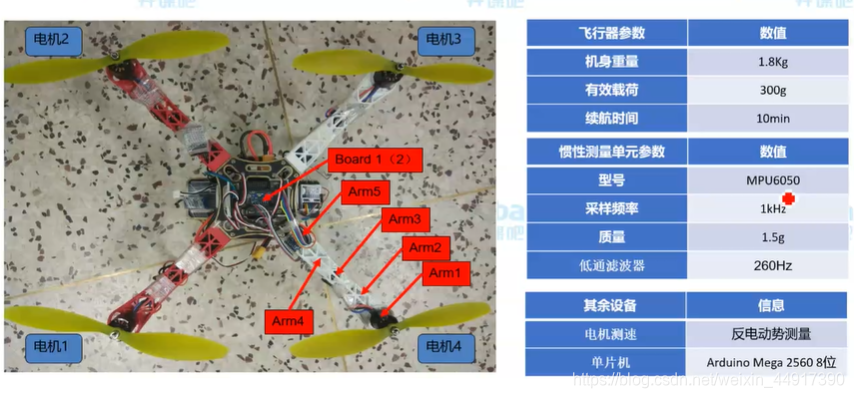 电机2

电机3

Board 1（2）

Arm5

Arm3

Arm2

Arm1

Arm4

电机1

电机4

| 飞行器参数 | 数值 |
|---|---|
| 机身重量 | 1.8Kg |
| 有效载荷 | 300g |
| 续航时间 | 10min |

| 惯性测量单元参数 | 数值 |
|---|---|
| 型号 | MPU6050 |
| 采样频率 | 1kHz |
| 质量 | 1.5g |
| 低通滤波器 | 260Hz |

| 其余设备 | 信息 |
|---|---|
| 电机测速 | 反电动势测量 |
| 单片机 | Arduino Mega 2560 8位 |

https://blog.csdn.net/weixin_44917390