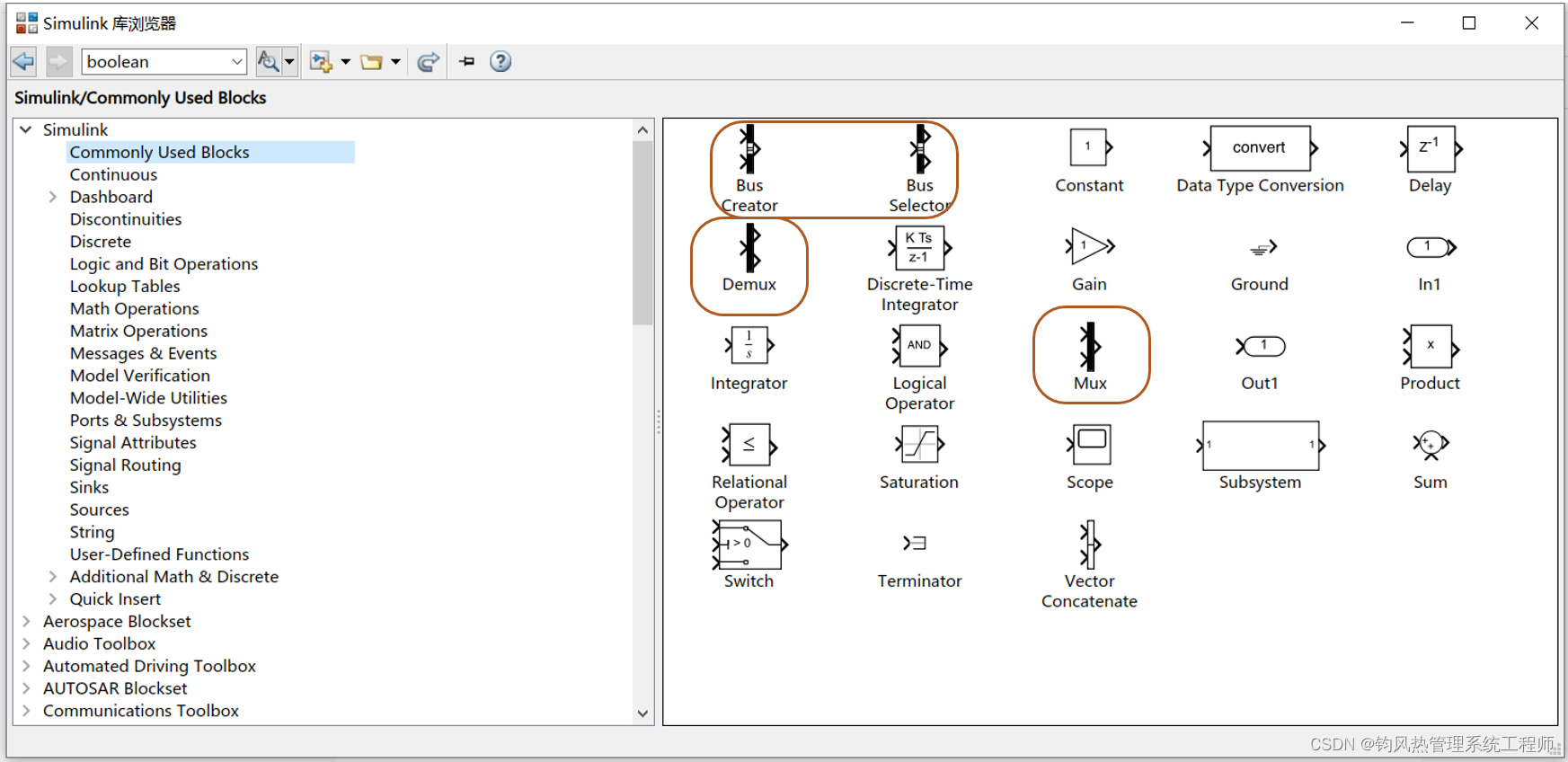 Simulink 库浏览器

boolean

Simulink/Commonly Used Blocks

Simulink
Commonly Used Blocks
Continuous
Dashboard
Discontinuities
Discrete
Logic and Bit Operations
Lookup Tables
Math Operations
Matrix Operations
Messages & Events
Model Verification
Model-Wide Utilities
Ports & Subsystems
Signal Attributes
Signal Routing
Sinks
Sources
String
User-Defined Functions
Additional Math & Discrete
Quick Insert
Aerospace Blockset
Audio Toolbox
Automated Driving Toolbox
AUTOSAR Blockset
Communications Toolbox

Bus Creator
Bus Selector
1
Constant
convert
Data Type Conversion
$z^{-1}$
Delay
Demux
K Ts
z-1
Discrete-Time Integrator
1
Gain
Ground
1
In1
$\frac{1}{s}$
Integrator
AND
Logical Operator
Mux
1
Out1
x
Product
≤
Relational Operator
Saturation
Scope
1
1
Subsystem
Sum
> 0
Switch
Terminator
Vector Concatenate

CSDN @钧风热管理系统工程师