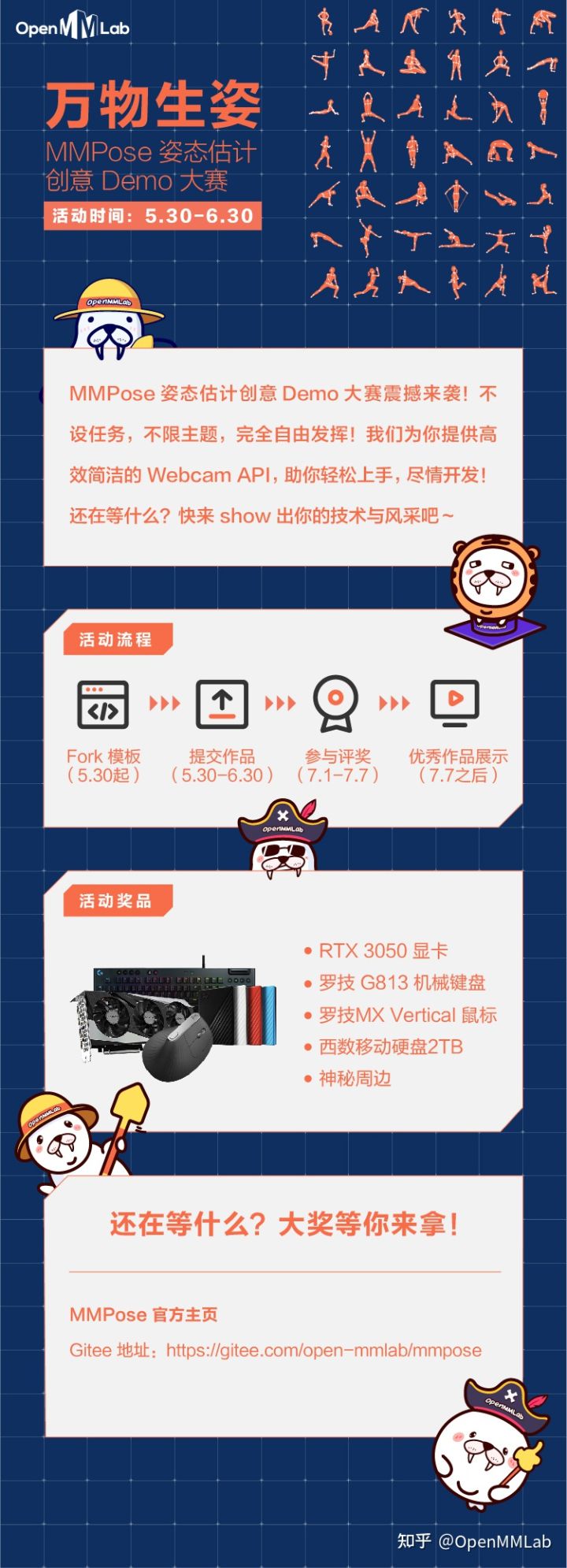 OpenMMLab

万物生姿
MMPose 姿态估计
创意 Demo 大赛
活动时间：5.30-6.30

OpenMMLab

MMPose 姿态估计创意 Demo 大赛震撼来袭！不设任务，不限主题，完全自由发挥！我们为你提供高效简洁的 Webcam API，助你轻松上手，尽情开发！还在等什么？快来 show 出你的技术与风采吧～

活动流程

Fork 模板（5.30起）
提交作品（5.30-6.30）
参与评奖（7.1-7.7）
优秀作品展示（7.7之后）

OpenMMLab

活动奖品

• RTX 3050 显卡
• 罗技 G813 机械键盘
• 罗技MX Vertical 鼠标
• 西数移动硬盘2TB
• 神秘周边

OpenMMLab

还在等什么？大奖等你来拿！

MMPose 官方主页
Gitee 地址：https://gitee.com/open-mmlab/mmpose

OpenMMLab

知乎 @OpenMMLab