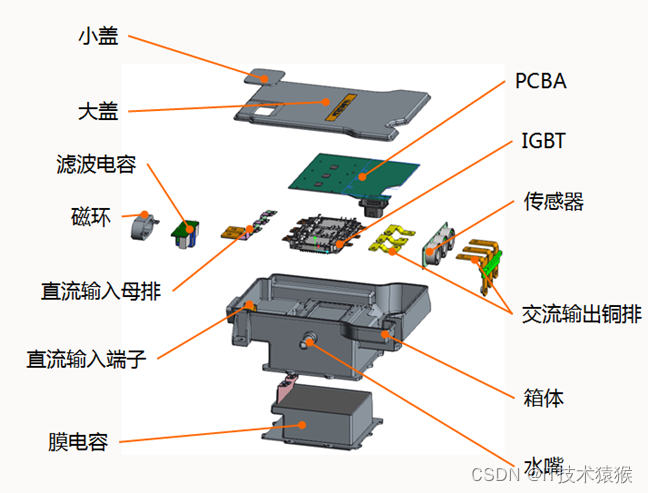 小盖

大盖

滤波电容

磁环

直流输入母排

直流输入端子

膜电容

PCBA

IGBT

传感器

交流输出铜排

箱体

水嘴

CSDN @IT技术猿猴