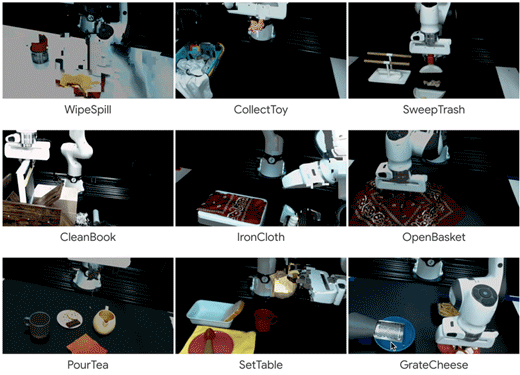 WipeSpill

CollectToy

SweepTrash

CleanBook

IronCloth

OpenBasket

PourTea

SetTable

GrateCheese