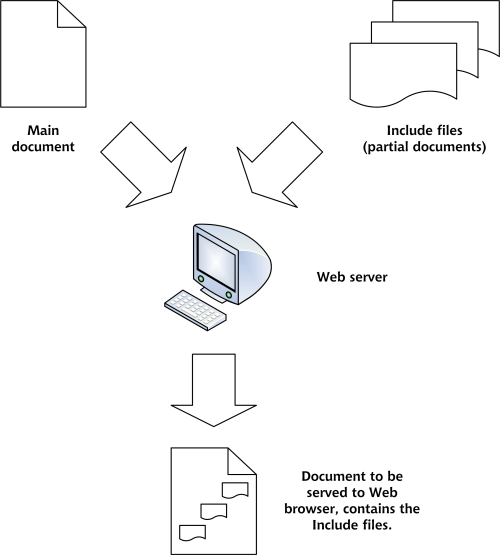 Main document

Include files (partial documents)

Web server

Document to be served to Web browser, contains the Include files.