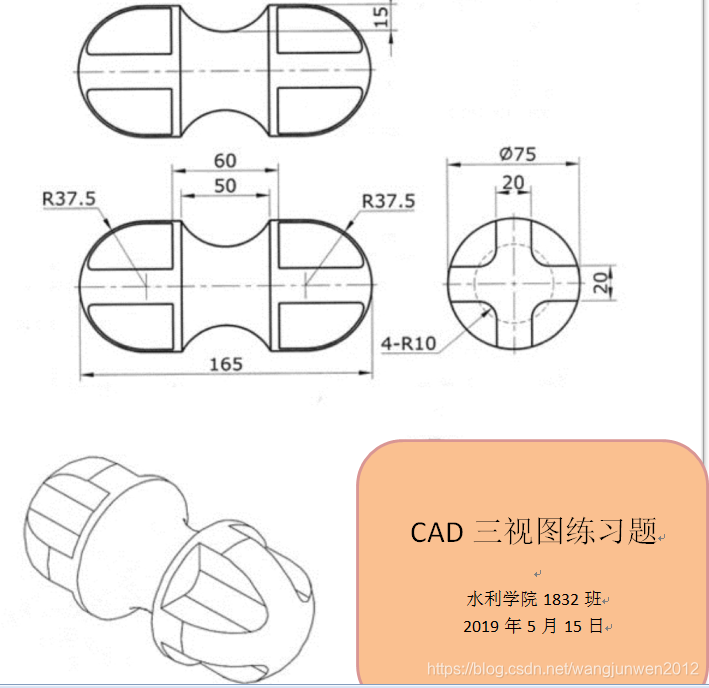 15

60
50
R37.5
R37.5
165

Ø75
20
20
4-R10

CAD 三视图练习题

水利学院 1832 班
2019 年 5 月 15 日

https://blog.csdn.net/wangjunwen2012