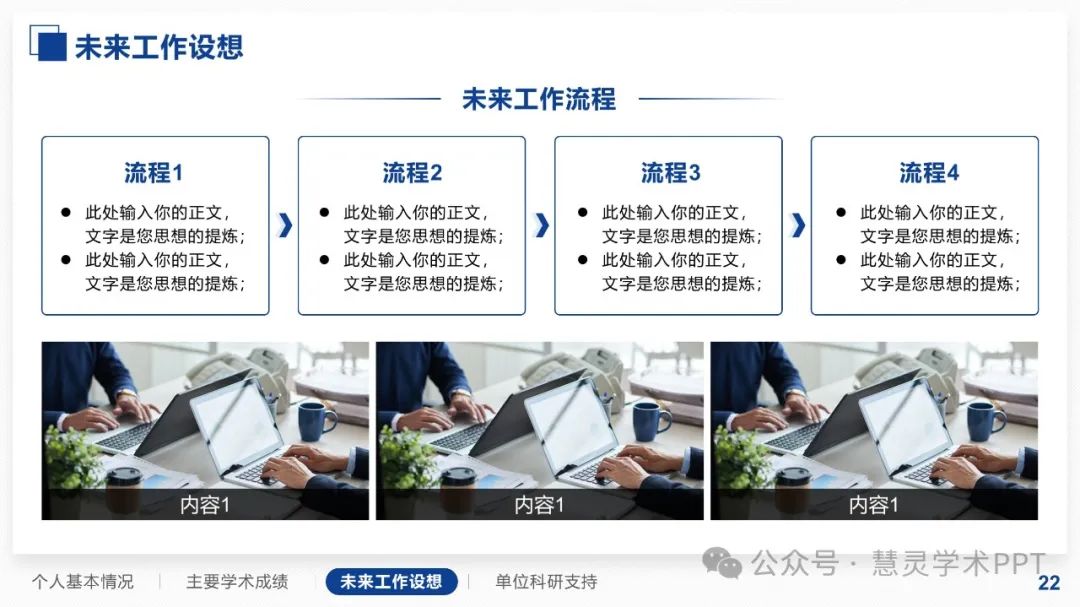 未来工作设想

未来工作流程

流程1
● 此处输入你的正文，文字是您思想的提炼；
● 此处输入你的正文，文字是您思想的提炼；

流程2
● 此处输入你的正文，文字是您思想的提炼；
● 此处输入你的正文，文字是您思想的提炼；

流程3
● 此处输入你的正文，文字是您思想的提炼；
● 此处输入你的正文，文字是您思想的提炼；

流程4
● 此处输入你的正文，文字是您思想的提炼；
● 此处输入你的正文，文字是您思想的提炼；

内容1

内容1

内容1

个人基本情况 | 主要学术成绩 | 未来工作设想 | 单位科研支持

公众号 · 慧灵学术PPT

22