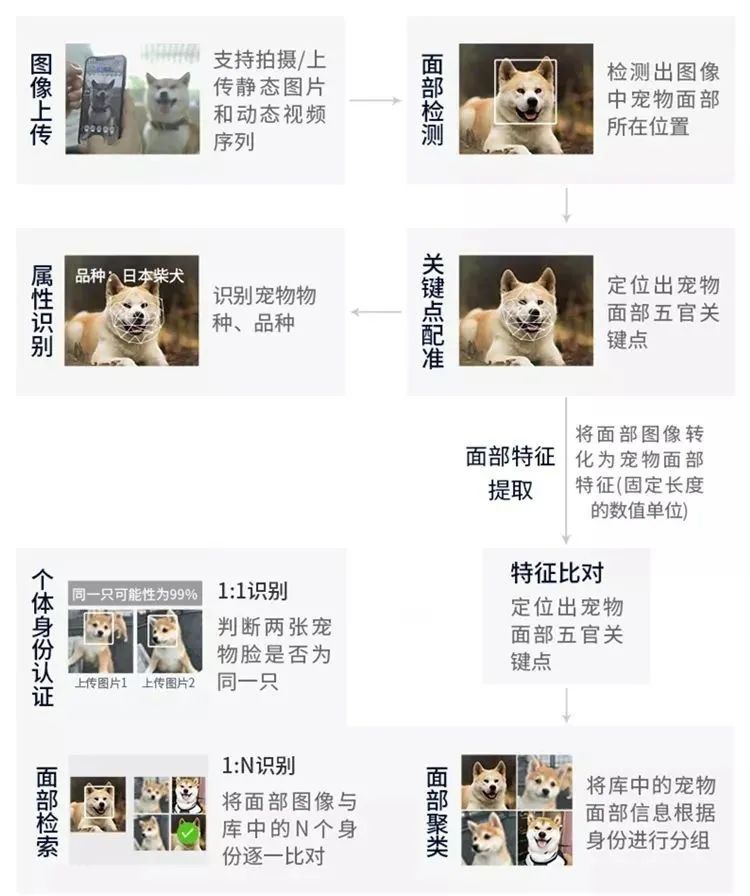 图像上传

支持拍摄/上传静态图片和动态视频序列

面部检测

检测出图像中宠物面部所在位置

关键点配准

定位出宠物面部五官关键点

属性识别

品种：日本柴犬

识别宠物物种、品种

面部特征提取

将面部图像转化为宠物面部特征(固定长度的数值单位)

特征比对

定位出宠物面部五官关键点

个体身份认证

同一只可能性为99%

上传图片1 上传图片2

1:1识别

判断两张宠物脸是否为同一只

面部检索

1:N识别

将面部图像与库中的N个身份逐一比对

面部聚类

将库中的宠物面部信息根据身份进行分组