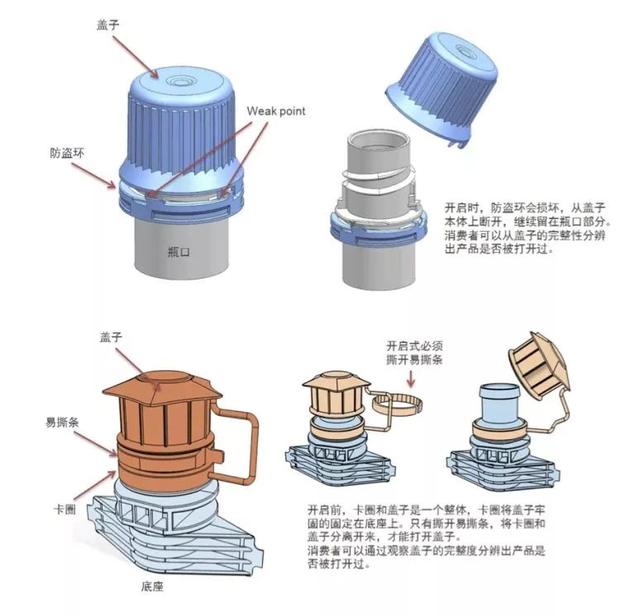 盖子

Weak point

防盗环

瓶口

开启时，防盗环会损坏，从盖子本体上断开，继续留在瓶口部分。消费者可以从盖子的完整性分辨出产品是否被打开过。

盖子

易撕条

卡圈

底座

开启式必须撕开易撕条

开启前，卡圈和盖子是一个整体，卡圈将盖子牢固的固定在底座上。只有撕开易撕条，将卡圈和盖子分离开来，才能打开盖子。
消费者可以通过观察盖子的完整度分辨出产品是否被打开过。