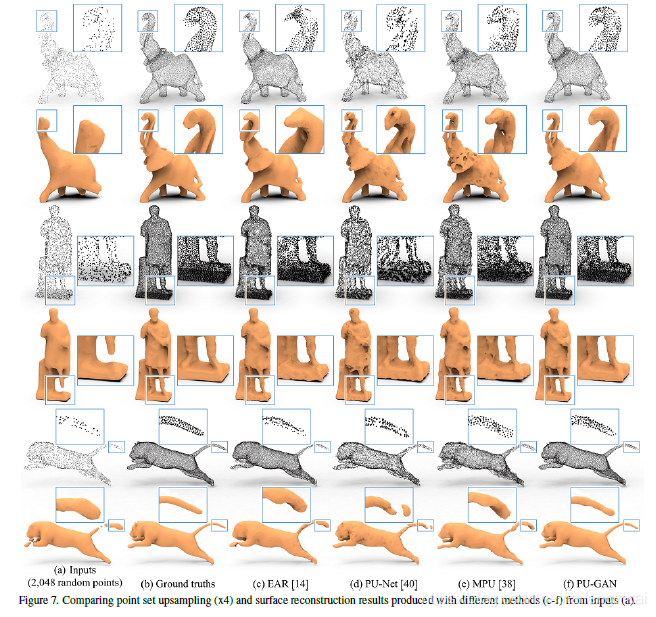 (a) Inputs (2,048 random points)

(b) Ground truths

(c) EAR [14]

(d) PU-Net [40]

(e) MPU [38]

(f) PU-GAN

Figure 7. Comparing point set upsampling (x4) and surface reconstruction results produced with different methods (c-f) from inputs (a).