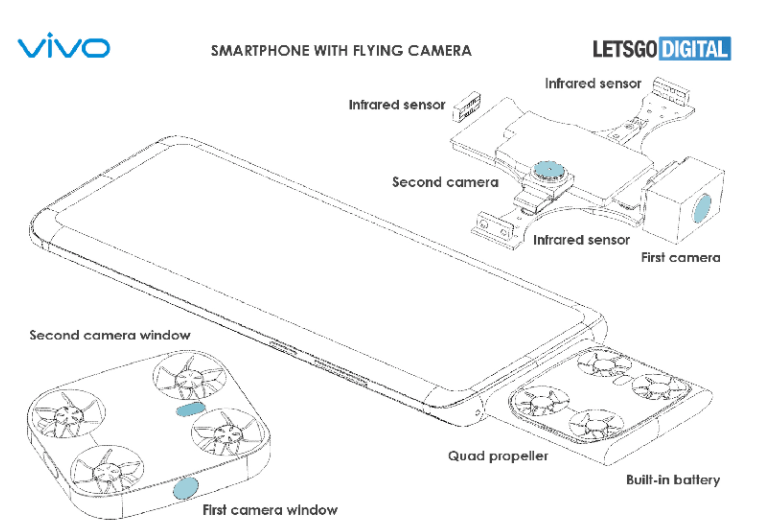 vivo

SMARTPHONE WITH FLYING CAMERA

LETSGO DIGITAL

Infrared sensor

Infrared sensor

Second camera

Infrared sensor

First camera

Second camera window

Quad propeller

Built-in battery

First camera window