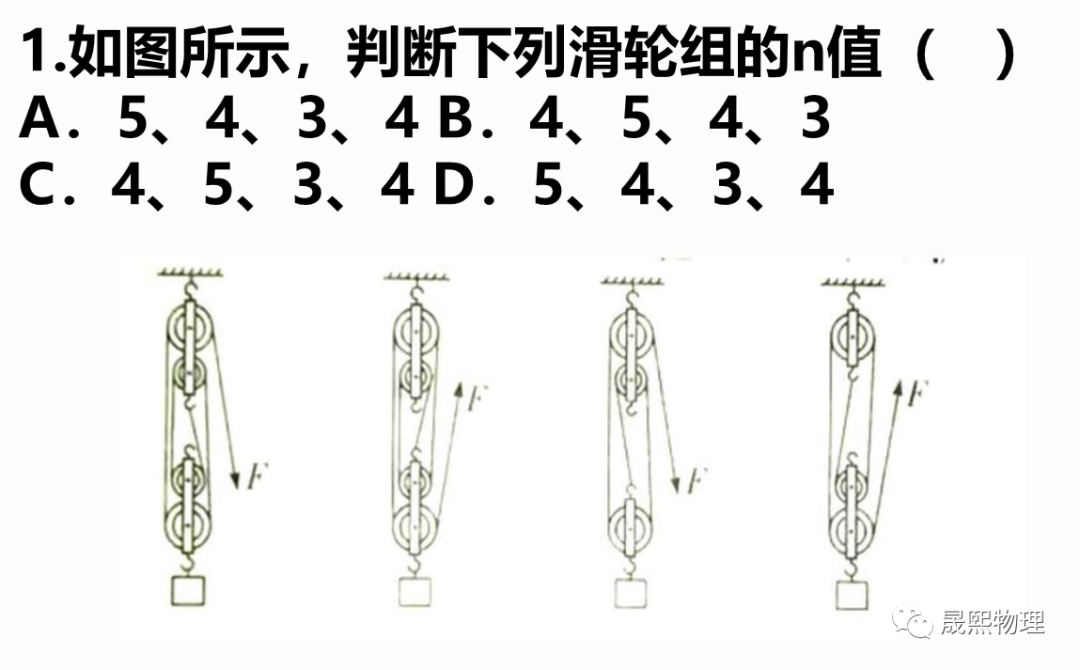 1.如图所示，判断下列滑轮组的n值（　）
A．5、4、3、4 B．4、5、4、3
C．4、5、3、4 D．5、4、3、4

$F$

$F$

$F$

$F$

晟熙物理