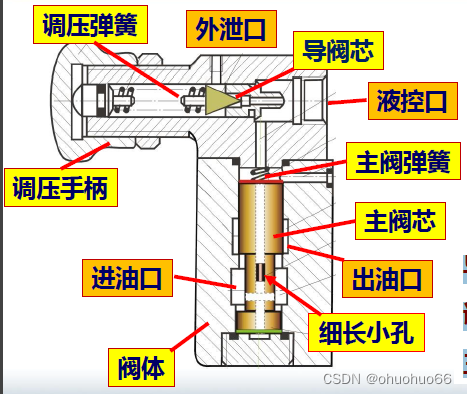 调压弹簧

外泄口

导阀芯

液控口

主阀弹簧

调压手柄

主阀芯

出油口

进油口

细长小孔

阀体

CSDN @ohuohuo66