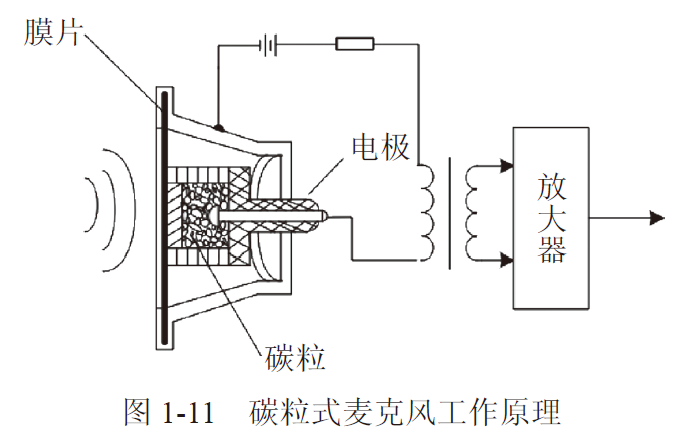 膜片
电极
放大器
碳粒
图 1-11　碳粒式麦克风工作原理