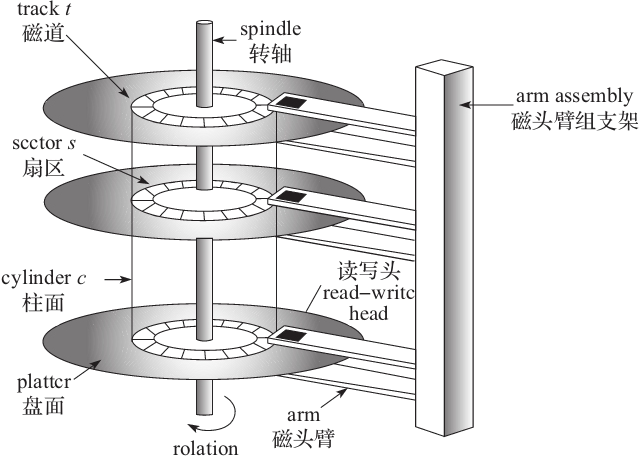 track $t$
磁道

spindle
转轴

arm assembly
磁头臂组支架

scctor $s$
扇区

cylinder $c$
柱面

读写头
read–writc
head

plattcr
盘面

arm
磁头臂

rolation