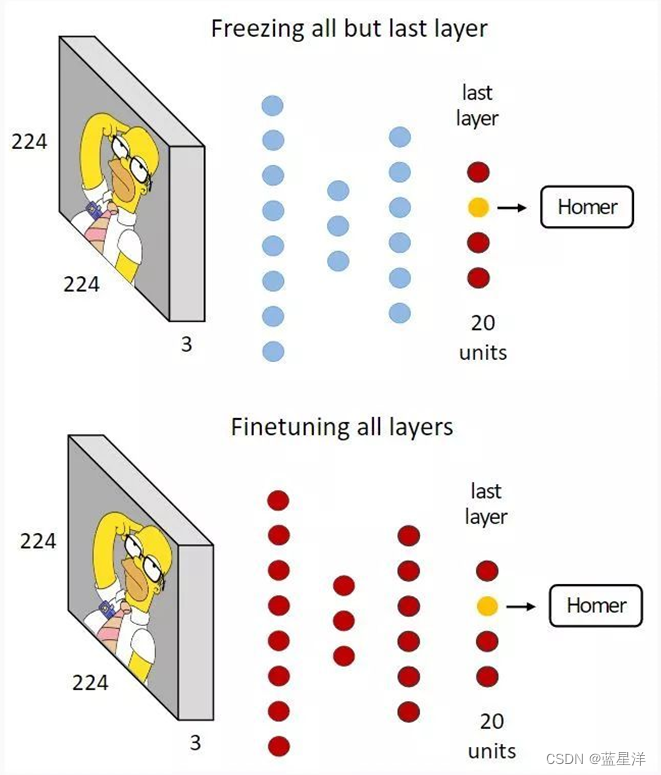 Freezing all but last layer

224

224

3

last layer

Homer

20 units

Finetuning all layers

224

224

3

last layer

Homer

20 units

CSDN @蓝星洋