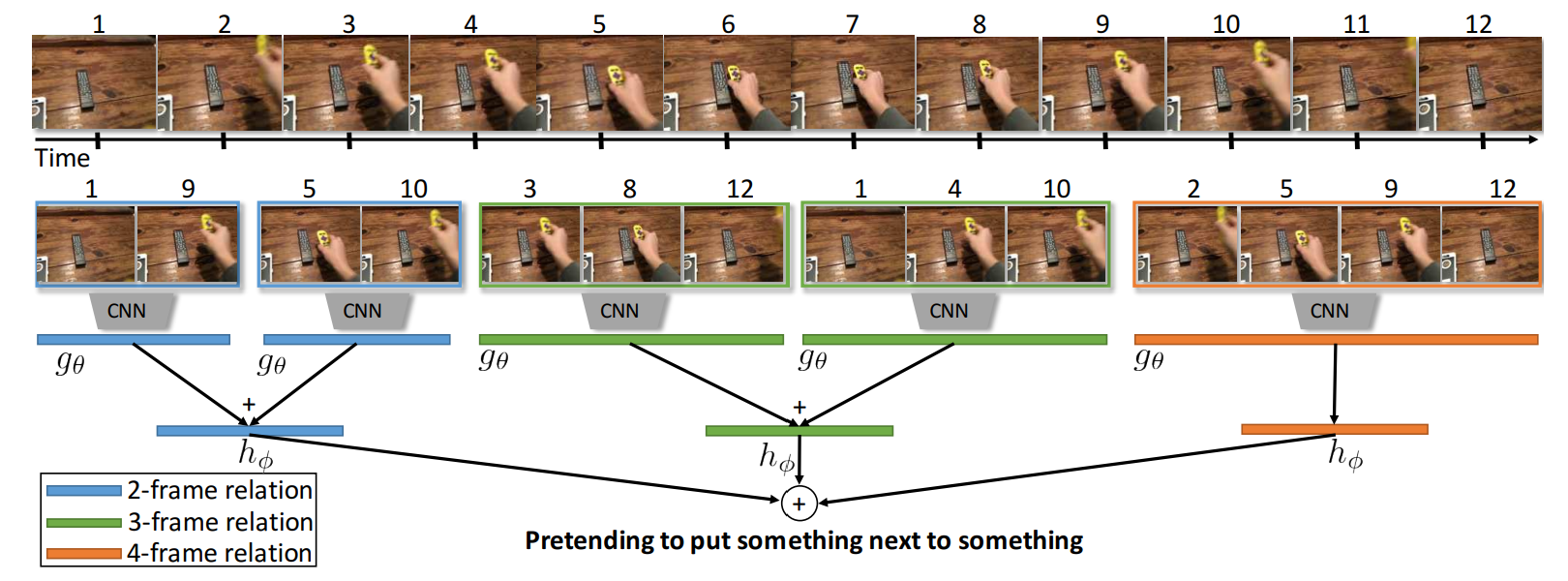 1 2 3 4 5 6 7 8 9 10 11 12

Time

1 9 5 10 3 8 12 1 4 10 2 5 9 12

CNN CNN CNN CNN CNN

$g_\theta$ $g_\theta$ $g_\theta$ $g_\theta$ $g_\theta$

+ +

$h_\phi$ $h_\phi$ $h_\phi$

+

2-frame relation
3-frame relation
4-frame relation

Pretending to put something next to something