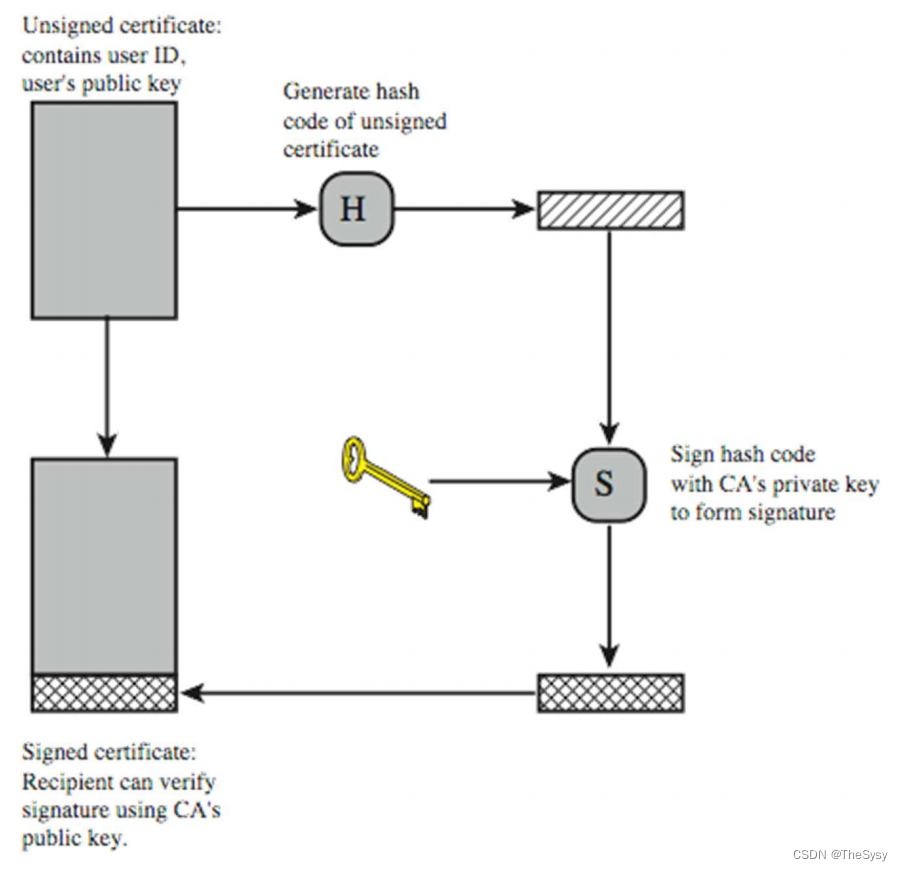 Unsigned certificate: contains user ID, user's public key

Generate hash code of unsigned certificate

H

S

Sign hash code with CA's private key to form signature

Signed certificate: Recipient can verify signature using CA's public key.

CSDN @TheSysy