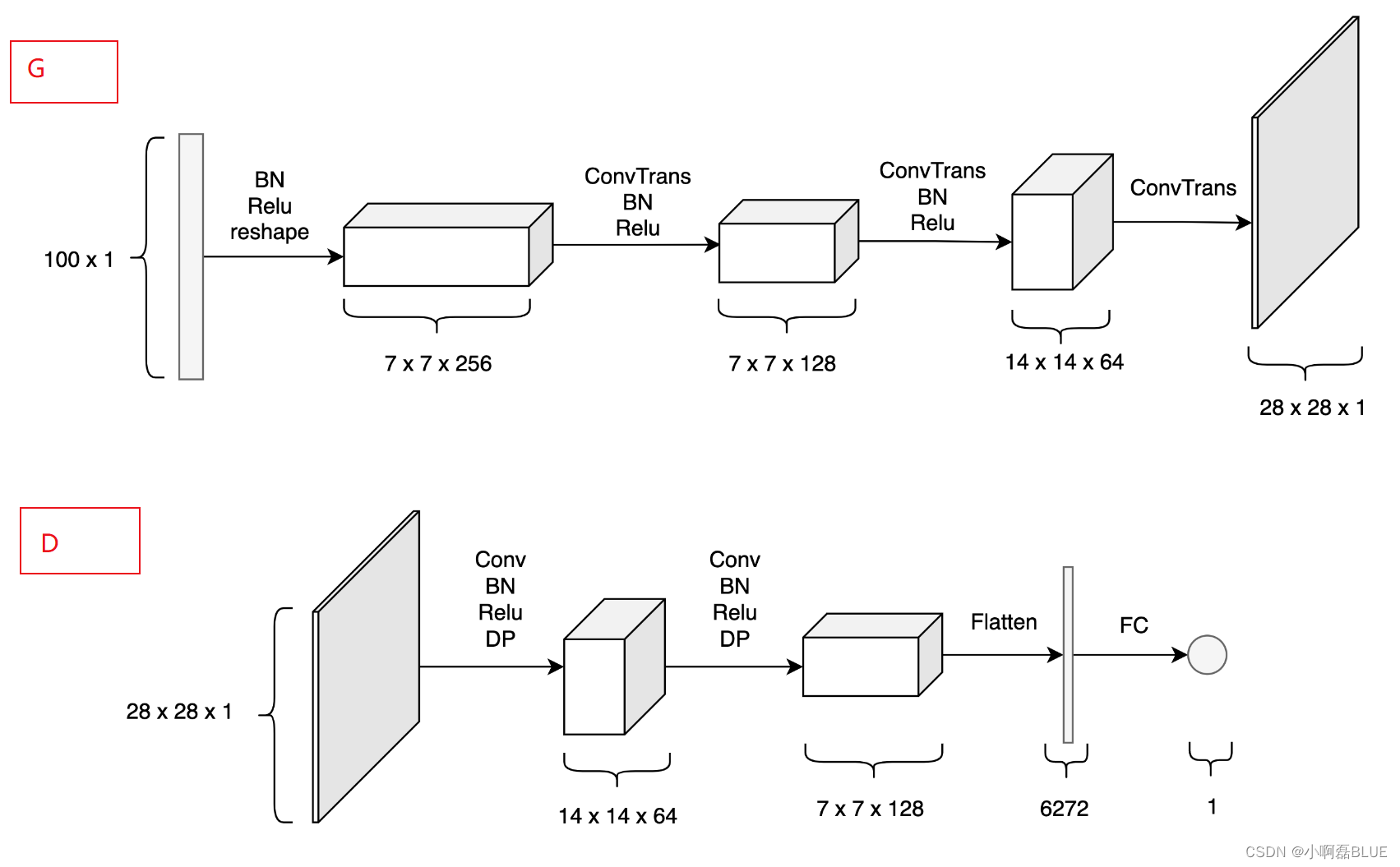 G

100 x 1

BN
Relu
reshape

7 x 7 x 256

ConvTrans
BN
Relu

7 x 7 x 128

ConvTrans
BN
Relu

14 x 14 x 64

ConvTrans

28 x 28 x 1

D

28 x 28 x 1

Conv
BN
Relu
DP

14 x 14 x 64

Conv
BN
Relu
DP

7 x 7 x 128

Flatten

6272

FC

1

CSDN @小啊磊BLUE