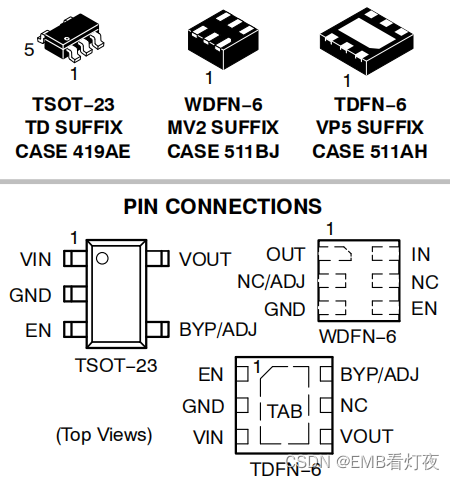 5

1

TSOT−23
TD SUFFIX
CASE 419AE

1

WDFN−6
MV2 SUFFIX
CASE 511BJ

1

TDFN−6
VP5 SUFFIX
CASE 511AH

PIN CONNECTIONS

1
VIN
GND
EN
VOUT
BYP/ADJ
TSOT−23

1
OUT
NC/ADJ
GND
IN
NC
EN
WDFN−6

EN
GND
VIN
1
TAB
BYP/ADJ
NC
VOUT
TDFN−6

(Top Views)

CSDN @EMB看灯夜