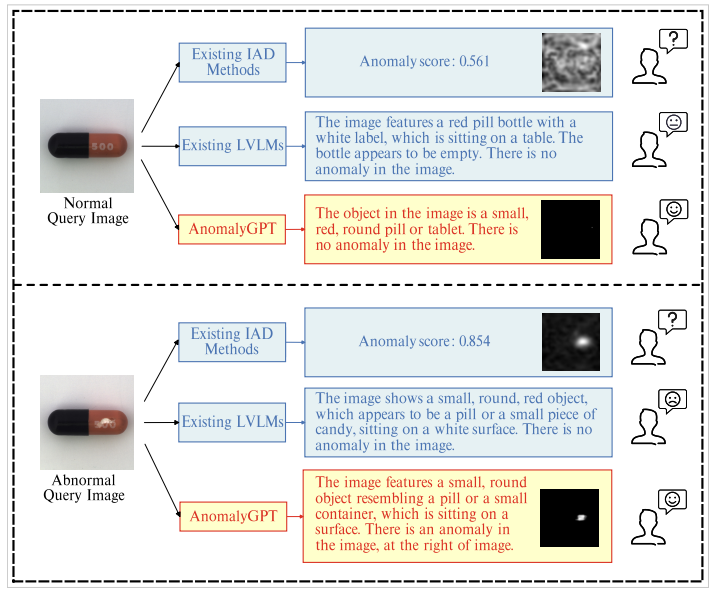 500

Normal Query Image

Existing IAD Methods

Anomaly score: 0.561

?

Existing LVLMs

The image features a red pill bottle with a white label, which is sitting on a table. The bottle appears to be empty. There is no anomaly in the image.

AnomalyGPT

The object in the image is a small, red, round pill or tablet. There is no anomaly in the image.

500

Abnormal Query Image

Existing IAD Methods

Anomaly score: 0.854

?

Existing LVLMs

The image shows a small, round, red object, which appears to be a pill or a small piece of candy, sitting on a white surface. There is no anomaly in the image.

AnomalyGPT

The image features a small, round object resembling a pill or a small container, which is sitting on a surface. There is an anomaly in the image, at the right of image.