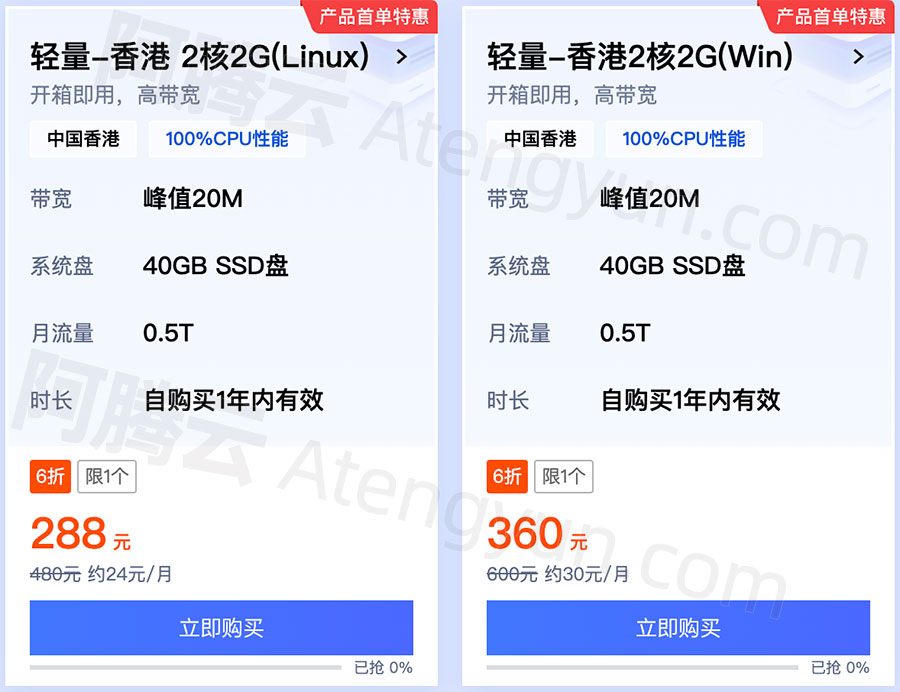 产品首单特惠

轻量-香港 2核2G(Linux) >

开箱即用，高带宽

中国香港 100%CPU性能

带宽 峰值20M

系统盘 40GB SSD盘

月流量 0.5T

时长 自购买1年内有效

6折 限1个

288 元

480元 约24元/月

立即购买

已抢 0%

产品首单特惠

轻量-香港2核2G(Win) >

开箱即用，高带宽

中国香港 100%CPU性能

带宽 峰值20M

系统盘 40GB SSD盘

月流量 0.5T

时长 自购买1年内有效

6折 限1个

360 元

600元 约30元/月

立即购买

已抢 0%

阿腾云 Atengyun.com

阿腾云 Atengyun.com