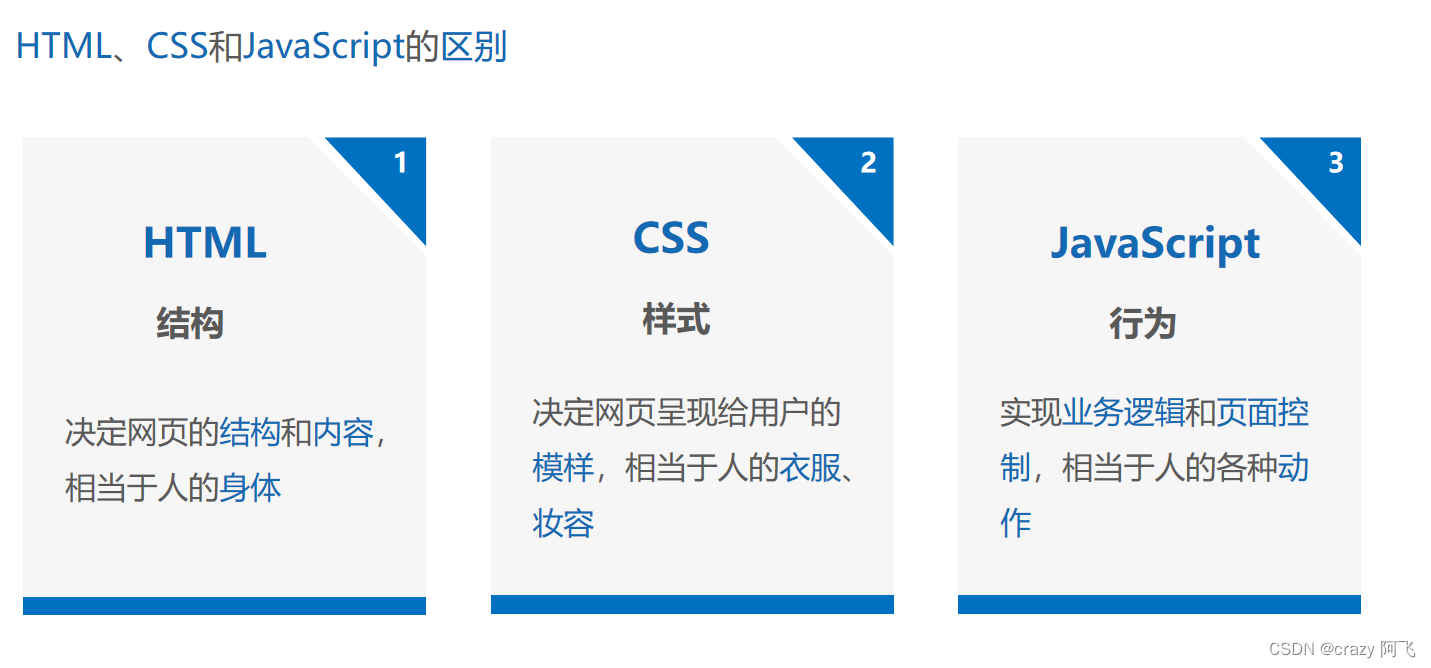 HTML、CSS和JavaScript的区别

1

HTML

结构

决定网页的结构和内容，相当于人的身体

2

CSS

样式

决定网页呈现给用户的模样，相当于人的衣服、妆容

3

JavaScript

行为

实现业务逻辑和页面控制，相当于人的各种动作

CSDN @crazy 阿飞