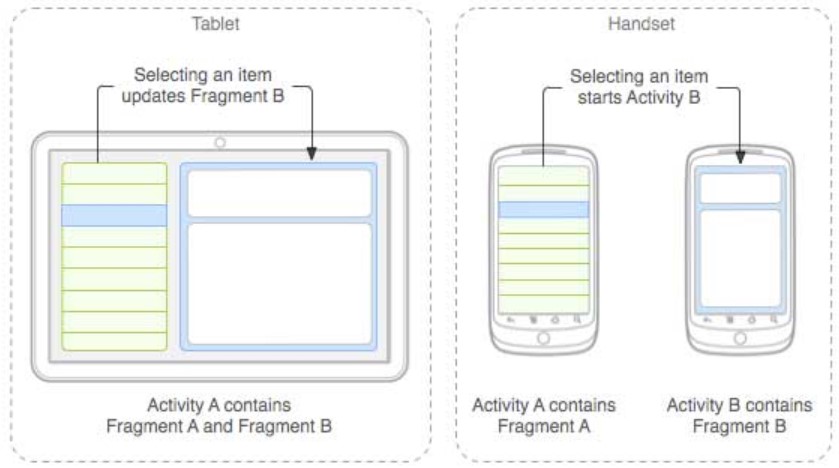 Tablet

Selecting an item updates Fragment B

Activity A contains Fragment A and Fragment B

Handset

Selecting an item starts Activity B

Activity A contains Fragment A

Activity B contains Fragment B