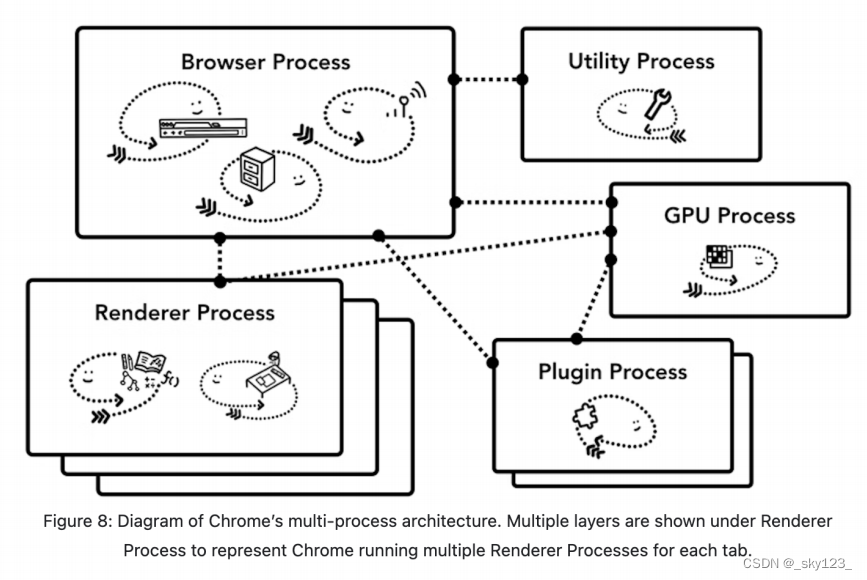 Browser Process

Utility Process

GPU Process

Renderer Process

Plugin Process

Figure 8: Diagram of Chrome's multi-process architecture. Multiple layers are shown under Renderer Process to represent Chrome running multiple Renderer Processes for each tab.

CSDN @_sky123_