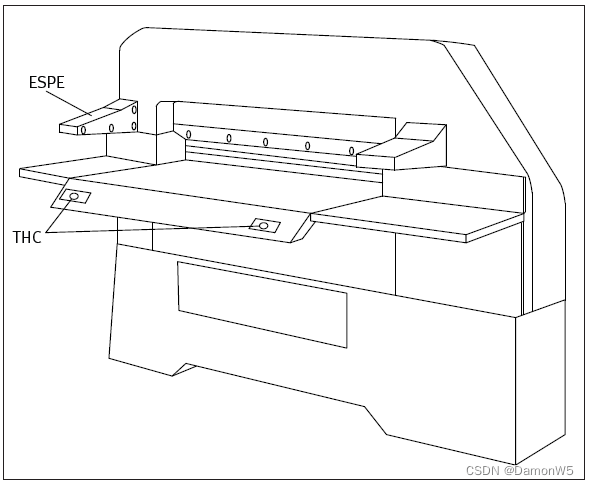 ESPE

THC

CSDN @DamonW5