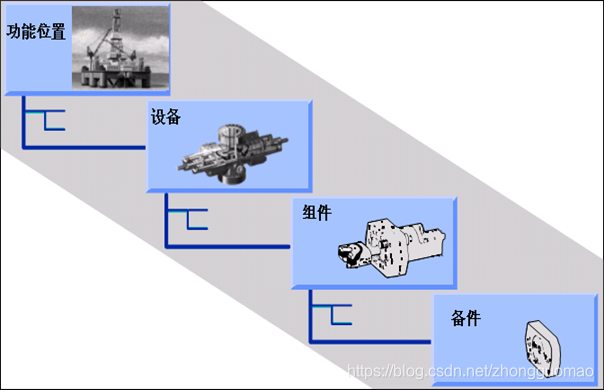 功能位置

设备

组件

备件

https://blog.csdn.net/zhongguomao