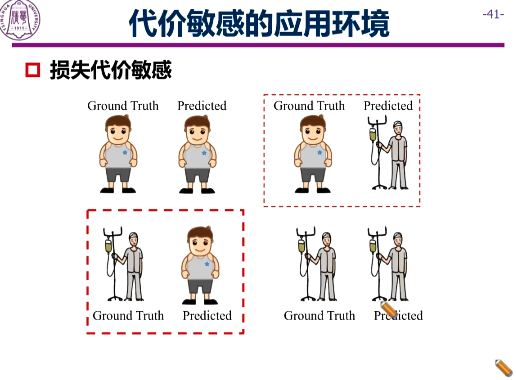 代价敏感的应用环境

-41-

损失代价敏感

Ground Truth Predicted

Ground Truth Predicted

Ground Truth Predicted

Ground Truth Predicted