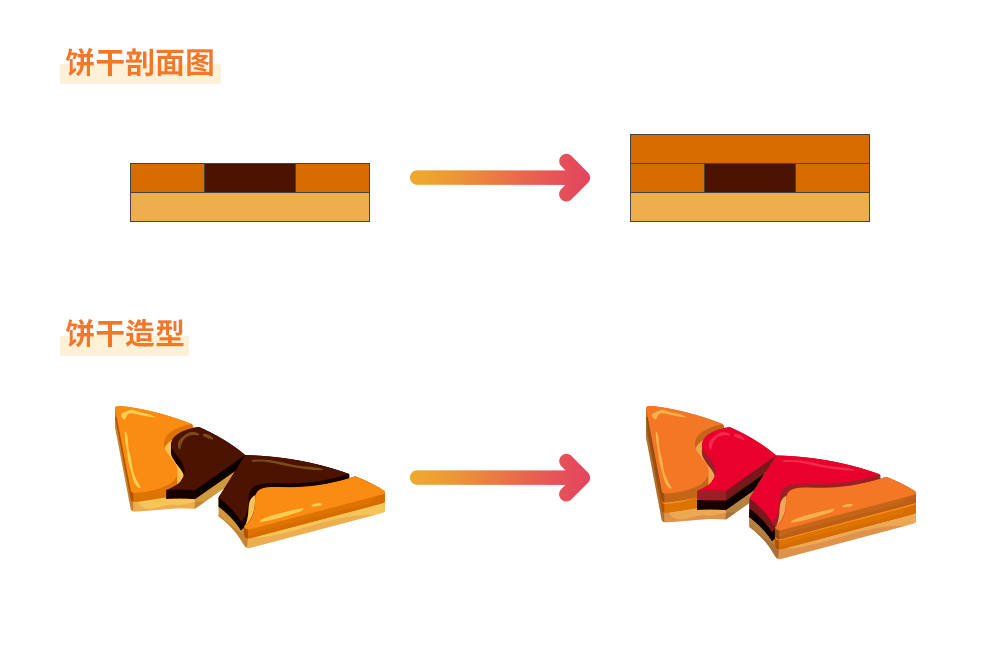 饼干剖面图

饼干造型