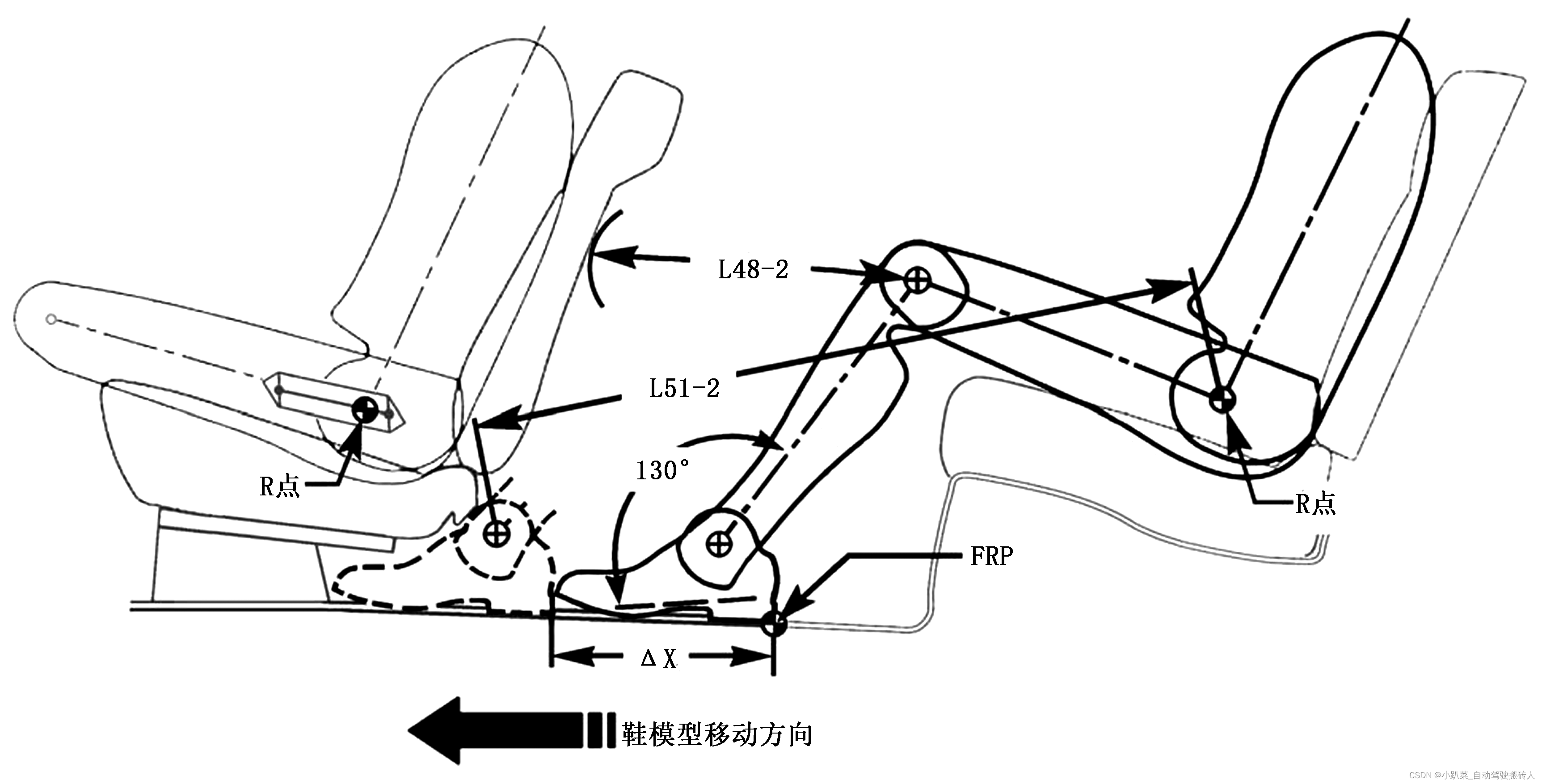 L48-2

L51-2

R点

130°

R点

FRP

ΔX

鞋模型移动方向

CSDN @小趴菜_自动驾驶搬砖人