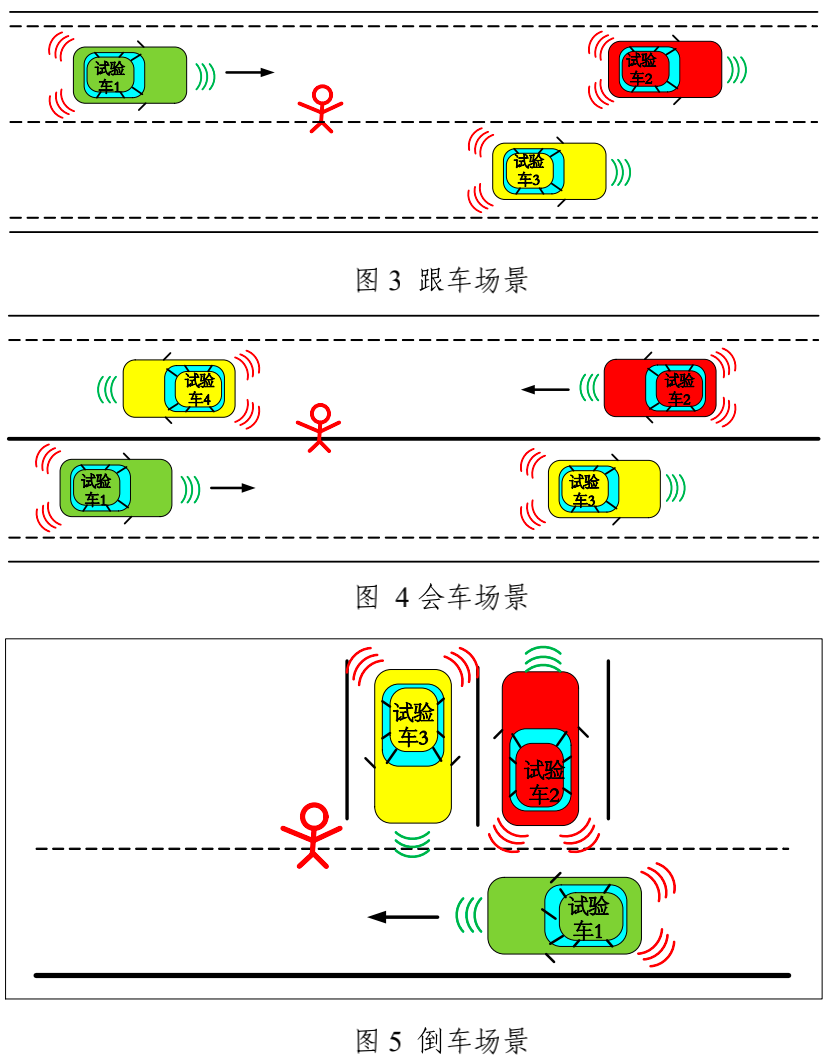 试验车1

试验车2

试验车3

图 3 跟车场景

试验车4

试验车2

试验车1

试验车3

图 4 会车场景

试验车3

试验车2

试验车1

图 5 倒车场景