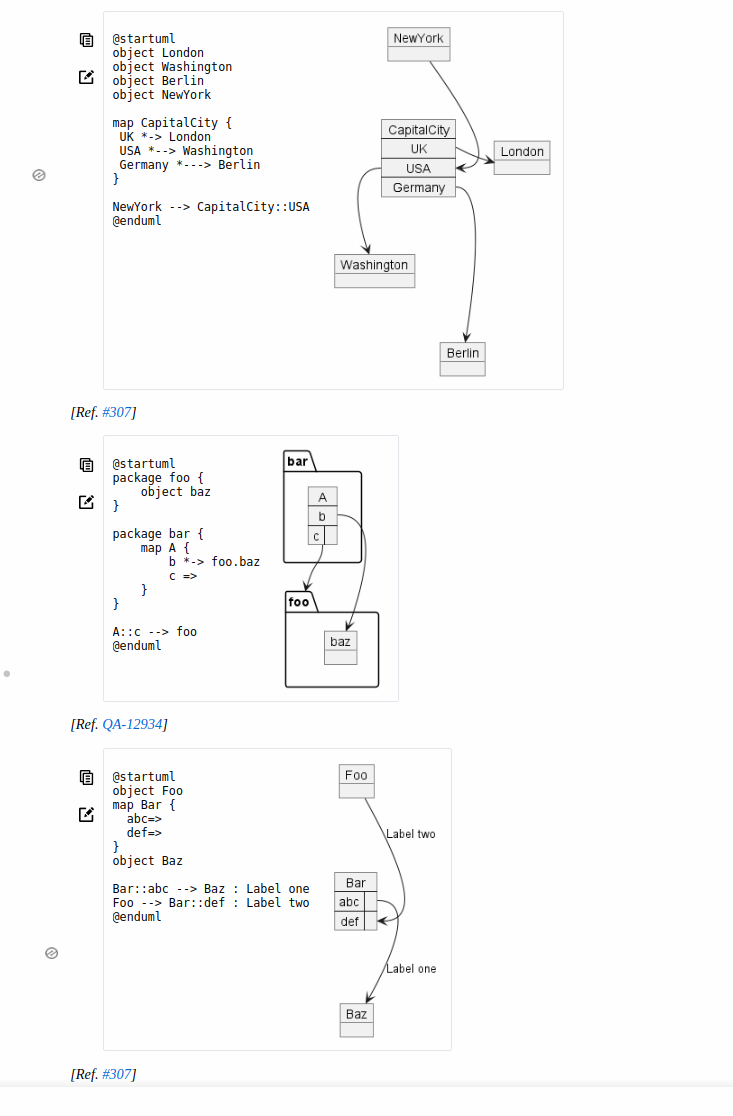 @startuml
object London
object Washington
object Berlin
object NewYork

map CapitalCity {
 UK *-> London
 USA *--> Washington
 Germany *---> Berlin
}

NewYork --> CapitalCity::USA
@enduml

NewYork

CapitalCity
UK
USA
Germany

London

Washington

Berlin

[Ref. #307]

@startuml
package foo {
    object baz
}

package bar {
    map A {
        b *-> foo.baz
        c =>
    }
}

A::c --> foo
@enduml

bar
A
b
c

foo
baz

[Ref. QA-12934]

@startuml
object Foo
map Bar {
  abc=>
  def=>
}
object Baz

Bar::abc --> Baz : Label one
Foo --> Bar::def : Label two
@enduml

Foo

Label two

Bar
abc
def

Label one

Baz

[Ref. #307]