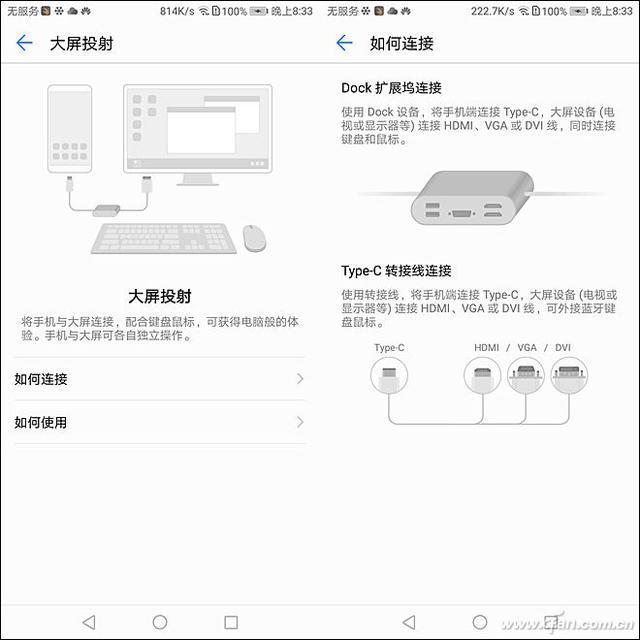 无服务 814K/s 100% 晚上8:33

大屏投射

大屏投射

将手机与大屏连接，配合键盘鼠标，可获得电脑般的体验。手机与大屏可各自独立操作。

如何连接

如何使用

无服务 222.7K/s 100% 晚上8:33

如何连接

Dock 扩展坞连接

使用 Dock 设备，将手机端连接 Type-C，大屏设备 (电视或显示器等) 连接 HDMI、VGA 或 DVI 线，同时连接键盘和鼠标。

Type-C 转接线连接

使用转接线，将手机端连接 Type-C，大屏设备 (电视或显示器等) 连接 HDMI、VGA 或 DVI 线，可外接蓝牙键盘鼠标。

Type-C

HDMI / VGA / DVI

www.cfan.com.cn