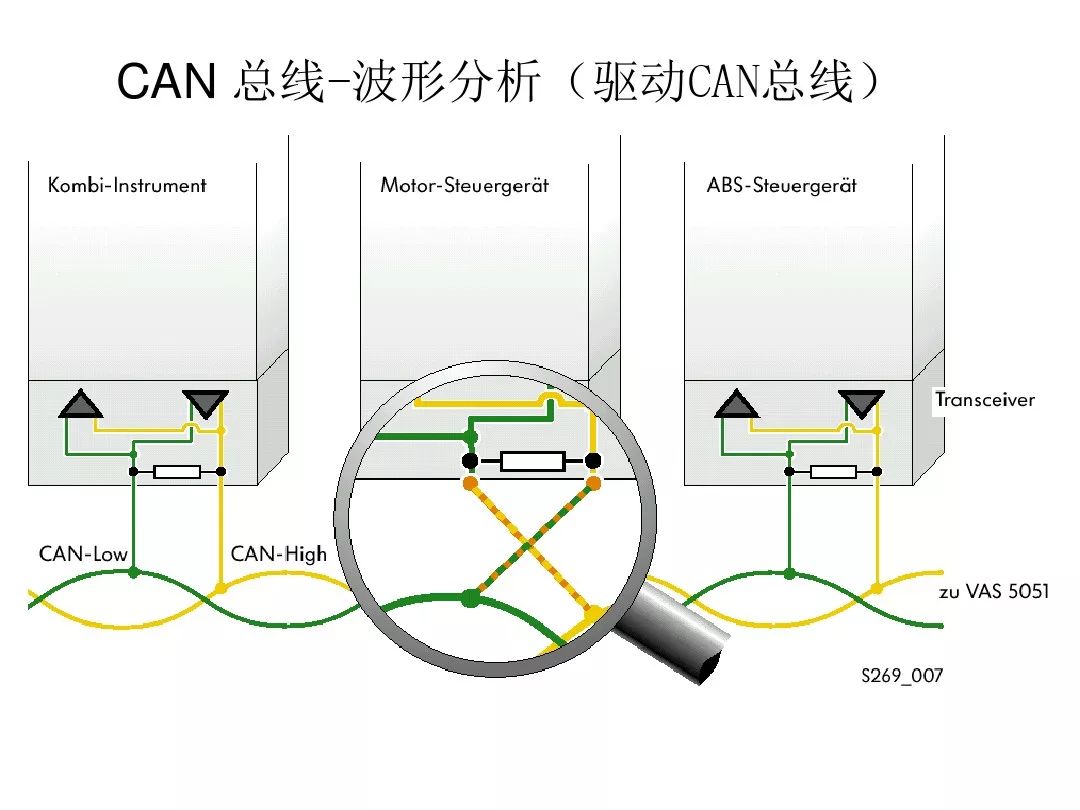 CAN 总线-波形分析（驱动CAN总线）

Kombi-Instrument

Motor-Steuergerät

ABS-Steuergerät

Transceiver

CAN-Low

CAN-High

zu VAS 5051

S269_007